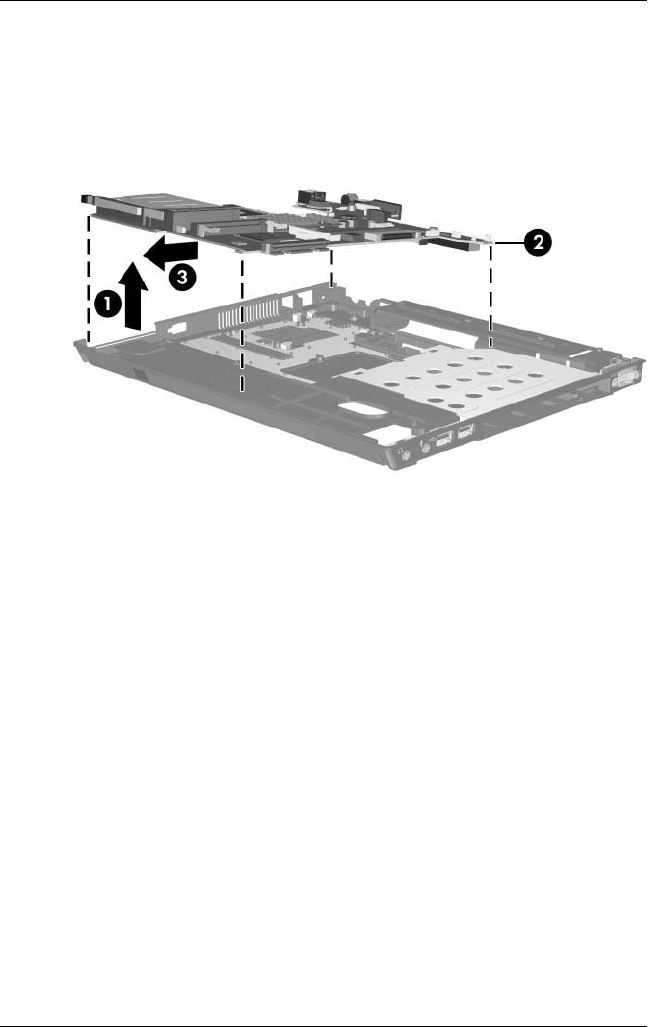 1
2
3