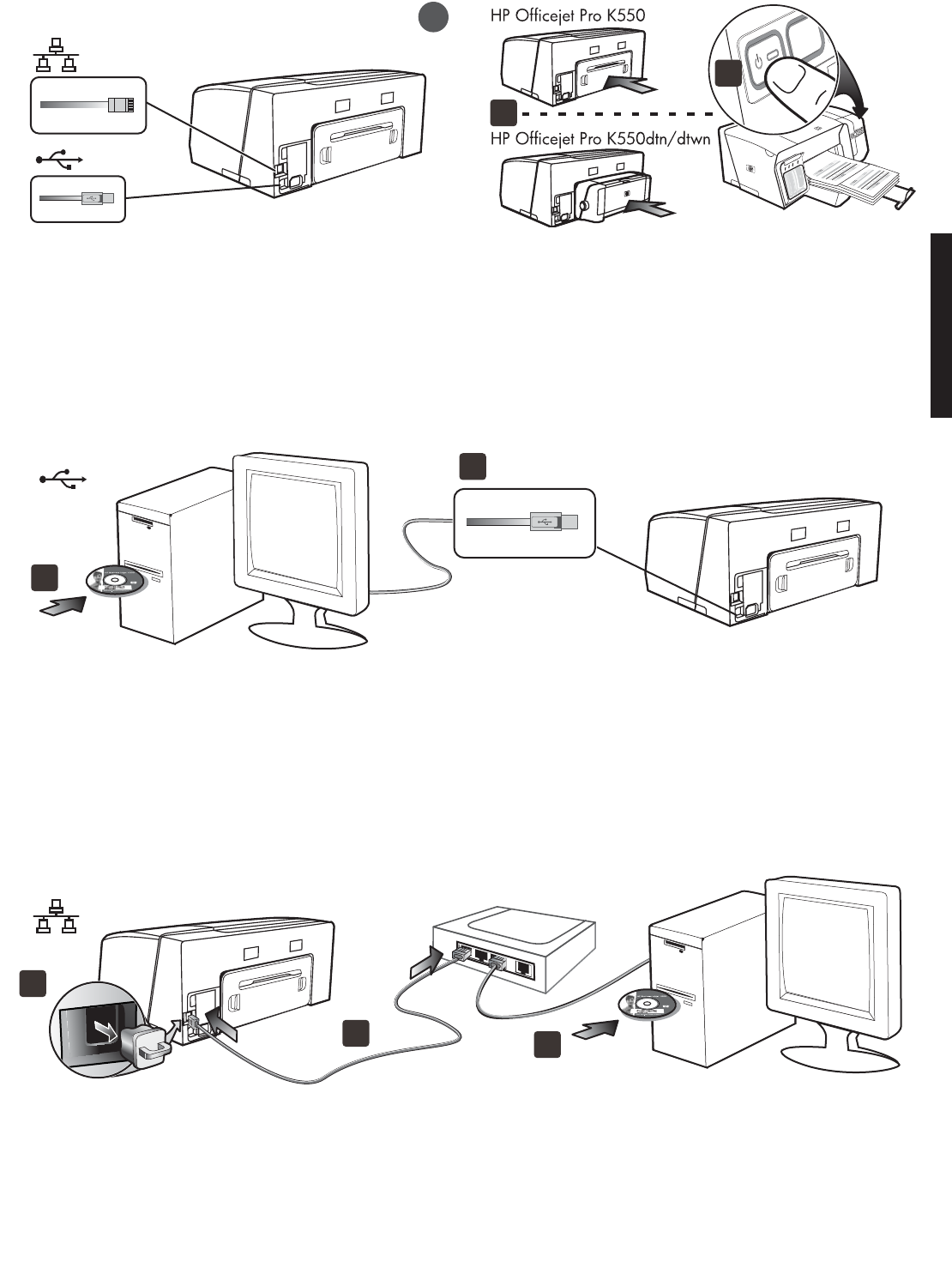 HP Officejet Pro K550

HP Officejet Pro K550dtn/dtwn