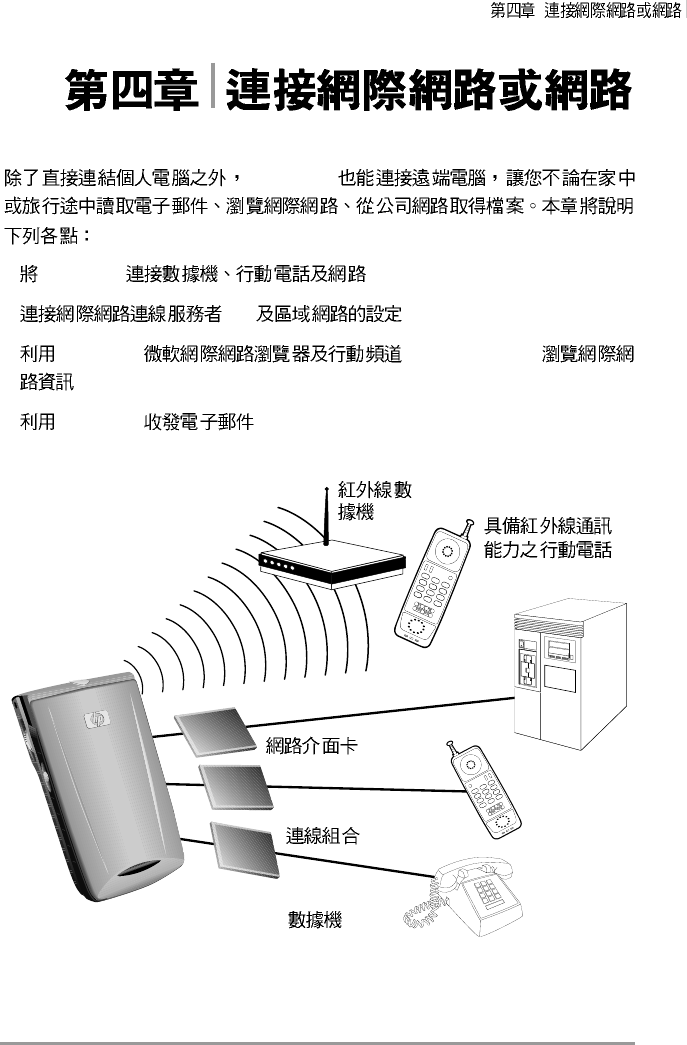 第四章 連接網際網路或網路

第四章 連接網際網路或網路

除了直接連結個人電腦之外， 也能連接遠端電腦，讓您不論在家中或旅行途中讀取電子郵件、瀏覽網際網路、從公司網路取得檔案。本章將說明下列各點：

將 連接數據機、行動電話及網路

連接網際網路連線服務者 及區域網路的設定

利用 微軟網際網路瀏覽器及行動頻道 瀏覽網際網路資訊

利用 收發電子郵件

紅外線數據機

具備紅外線通訊能力之行動電話

網路介面卡

連線組合

數據機