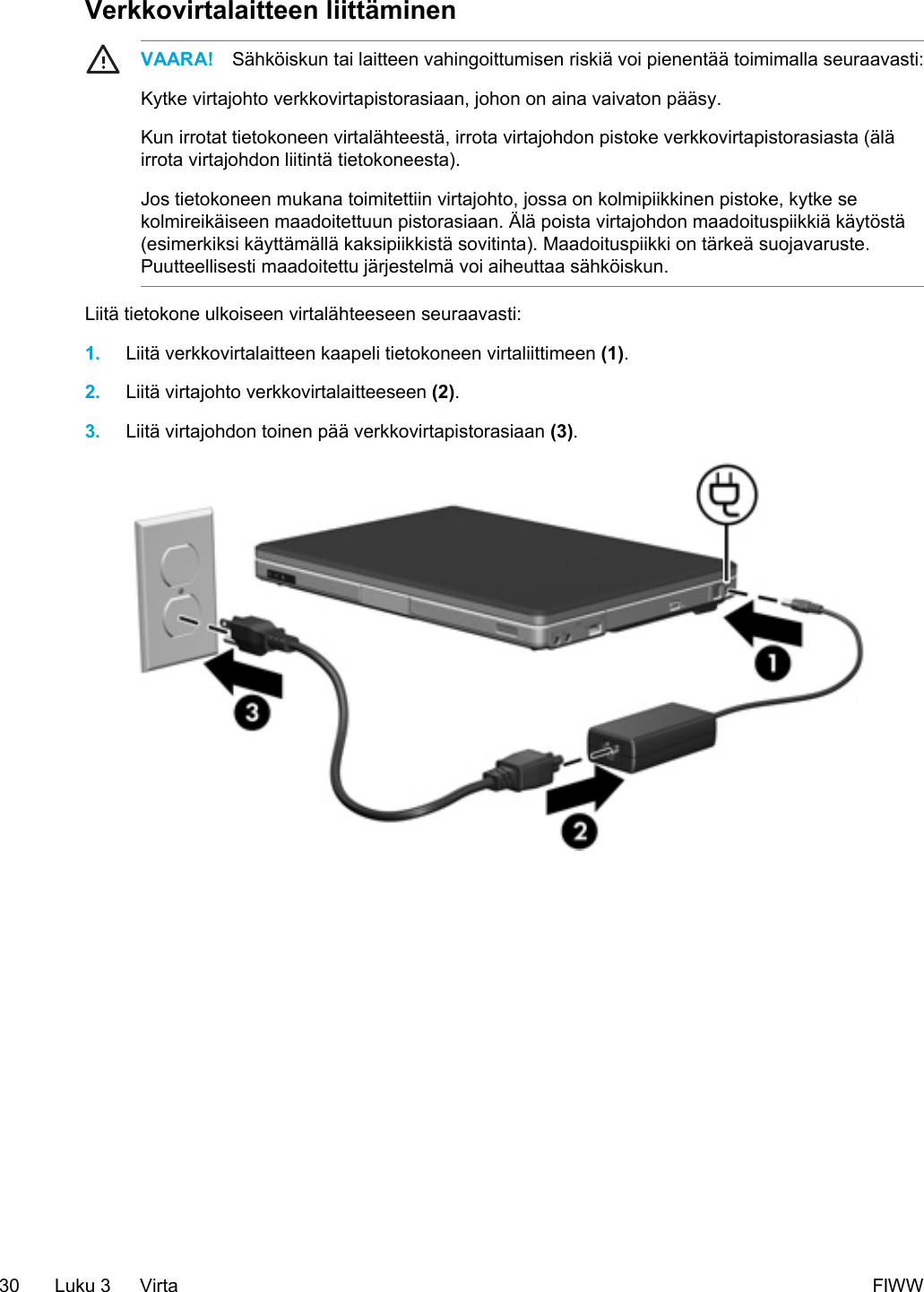 Verkkovirtalaitteen liittäminen

VAARA! Sähköiskun tai laitteen vahingoittumisen riskiä voi pienentää toimimalla seuraavasti:

Kytke virtajohto verkkovirtapistorasiaan, johon on aina vaivaton pääsy.

Kun irrotat tietokoneen virtalähteestä, irrota virtajohdon pistoke verkkovirtapistorasiasta (älä irrota virtajohdon liitintä tietokoneesta).

Jos tietokoneen mukana toimitettiin virtajohto, jossa on kolmipiikkinen pistoke, kytke se kolmireikäiseen maadoitettuun pistorasiaan. Älä poista virtajohdon maadoituspiikkiä käytöstä (esimerkiksi käyttämällä kaksipiikkistä sovitinta). Maadoituspiikki on tärkeä suojavaruste. Puutteellisesti maadoitettu järjestelmä voi aiheuttaa sähköiskun.

Liitä tietokone ulkoiseen virtalähteeseen seuraavasti:

1. Liitä verkkovirtalaitteen kaapeli tietokoneen virtaliittimeen (1).

2. Liitä virtajohto verkkovirtalaitteeseen (2).

3. Liitä virtajohdon toinen pää verkkovirtapistorasiaan (3).

1

3

2

30 Luku 3 Virta FIWW