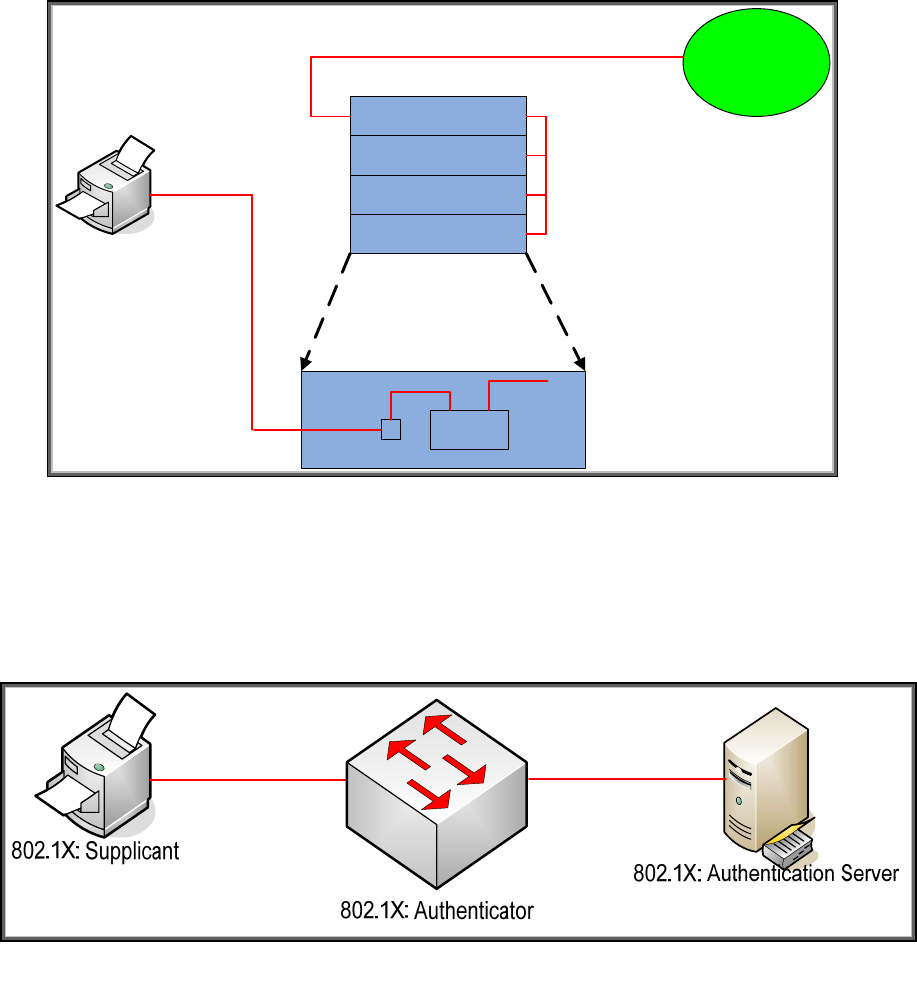 802.1X: Supplicant

802.1X: Authenticator

802.1X: Authentication Server