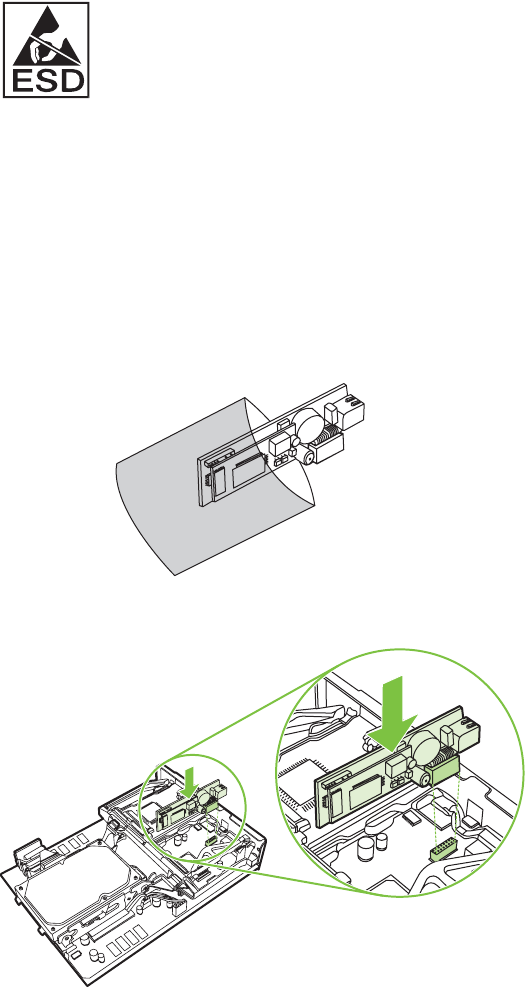 ESD