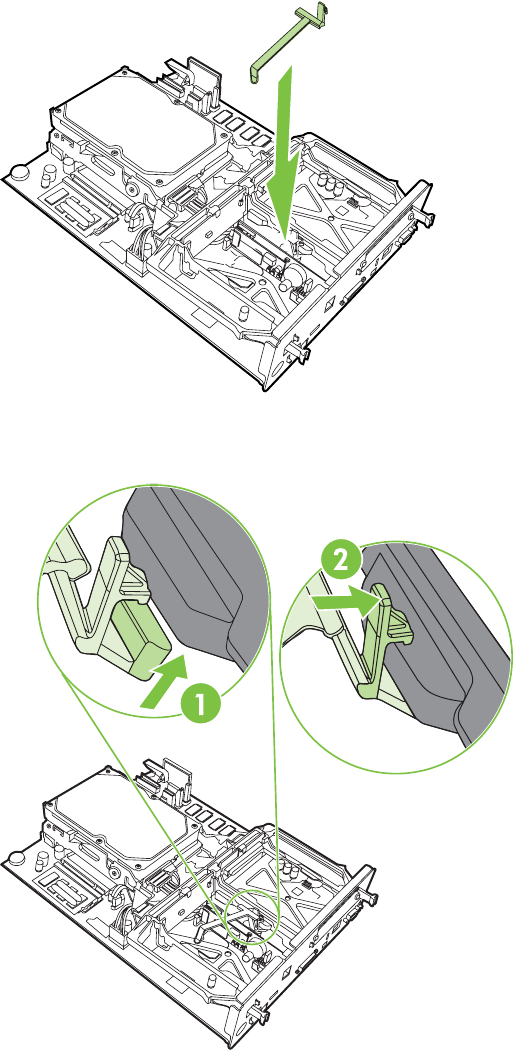 2

1