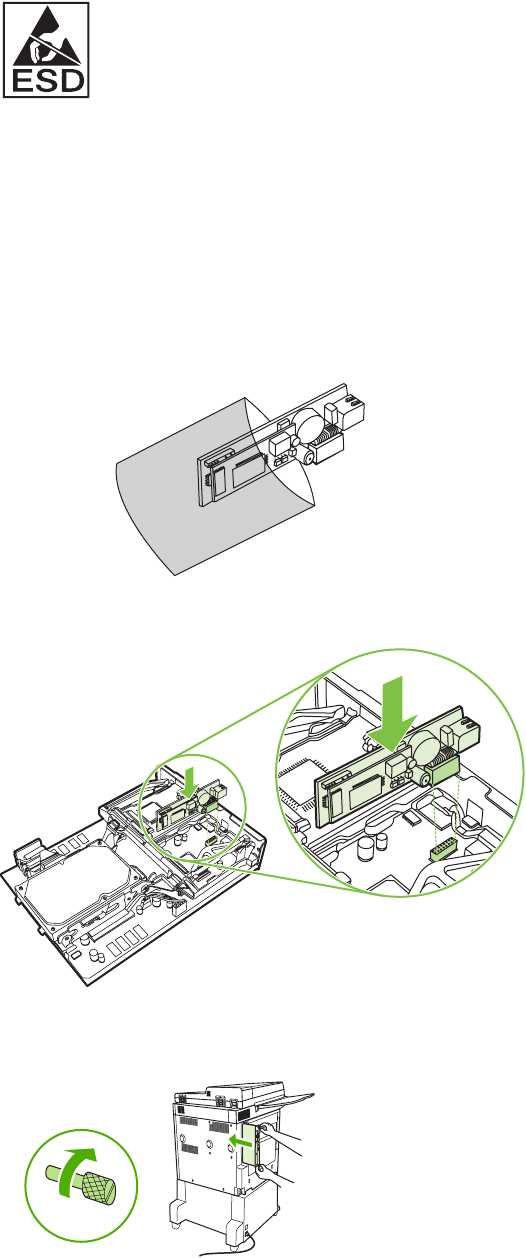 ESD