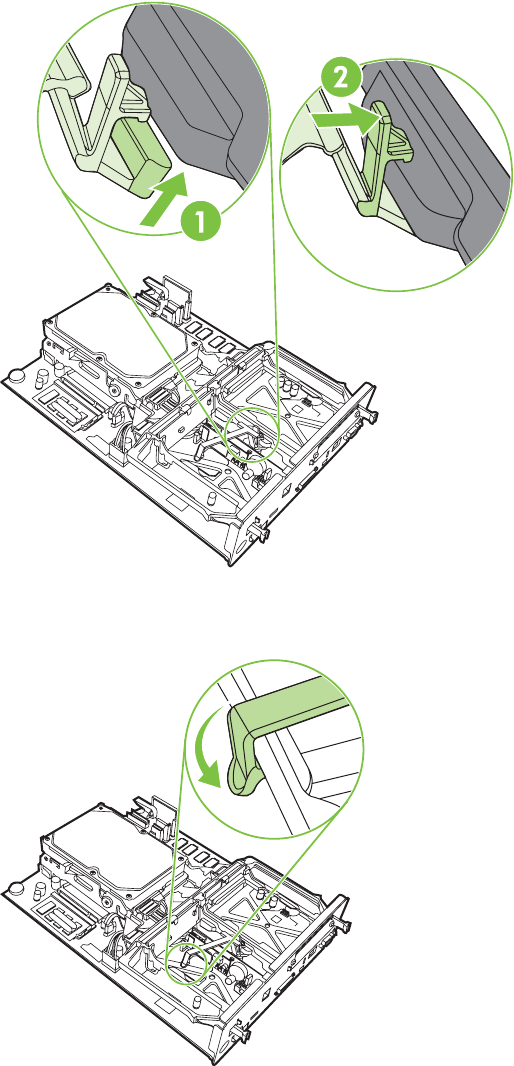 2
1