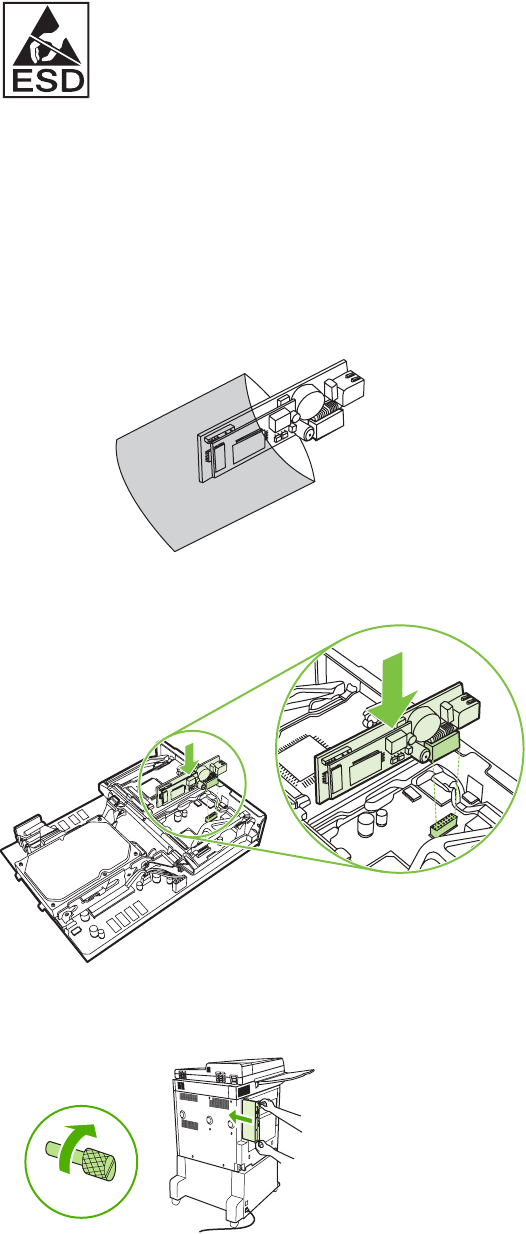 ESD