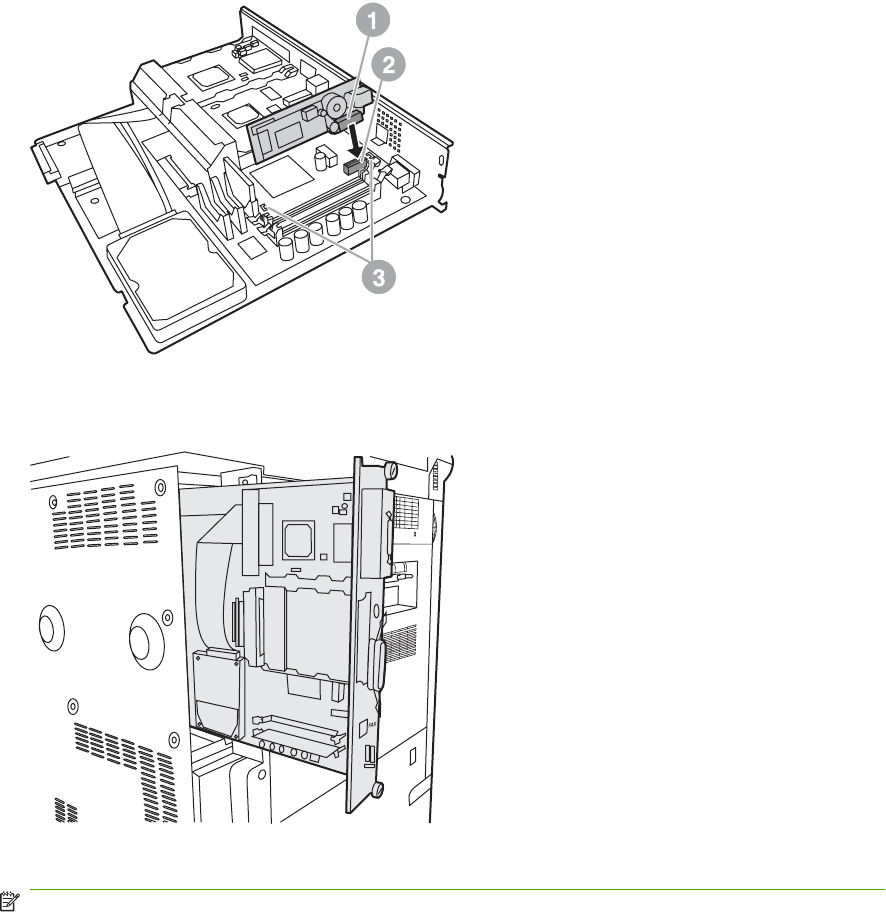 1
2
3