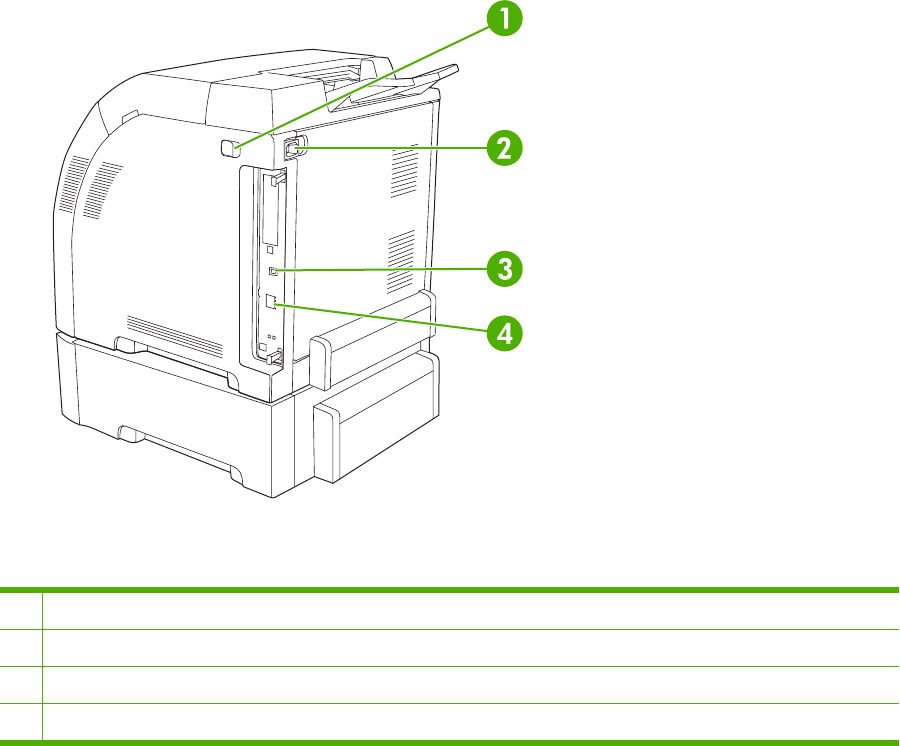 1
2
3
4