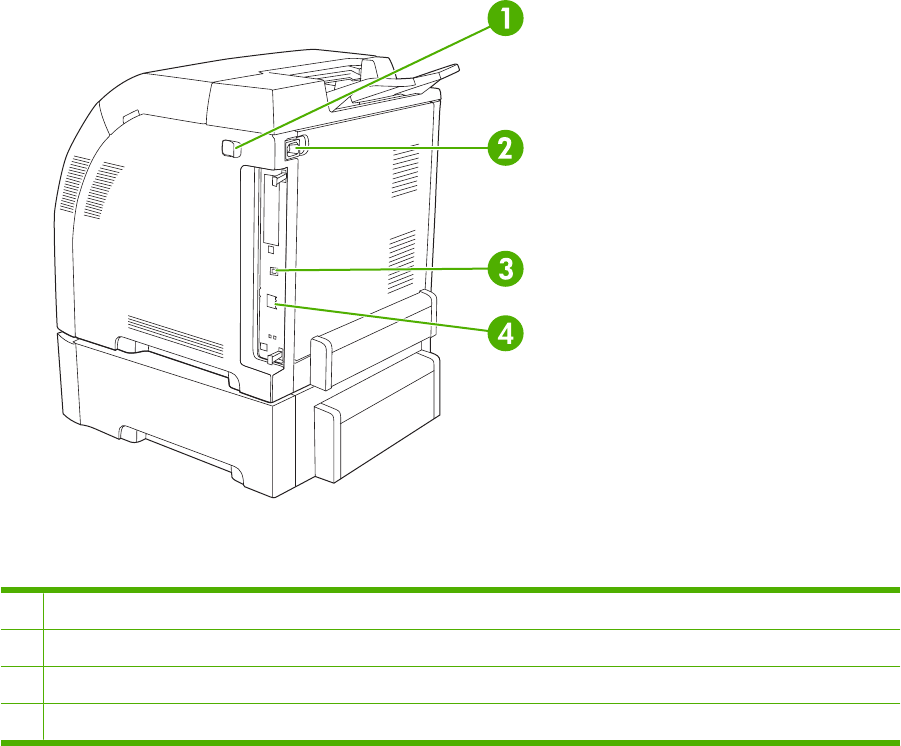 1
2
3
4