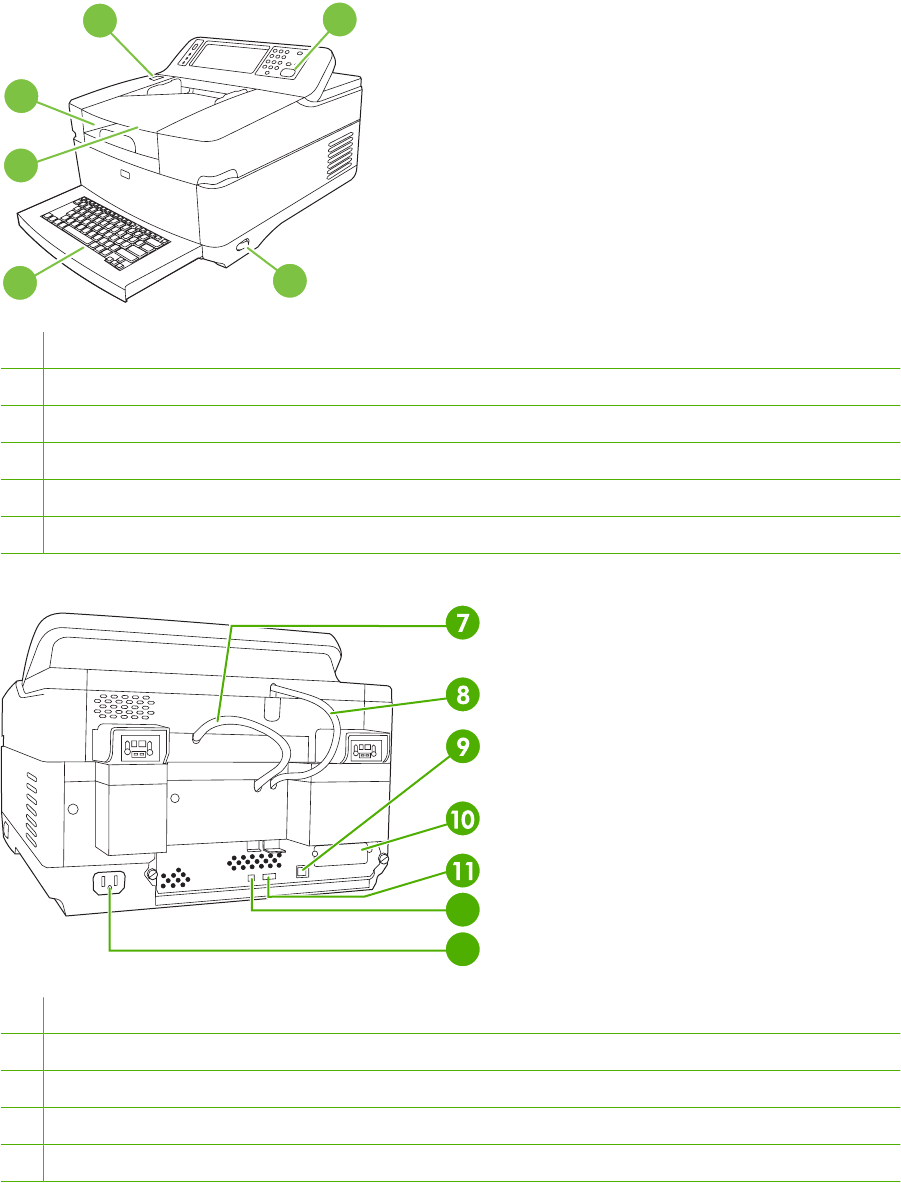 7

8

9

10

11