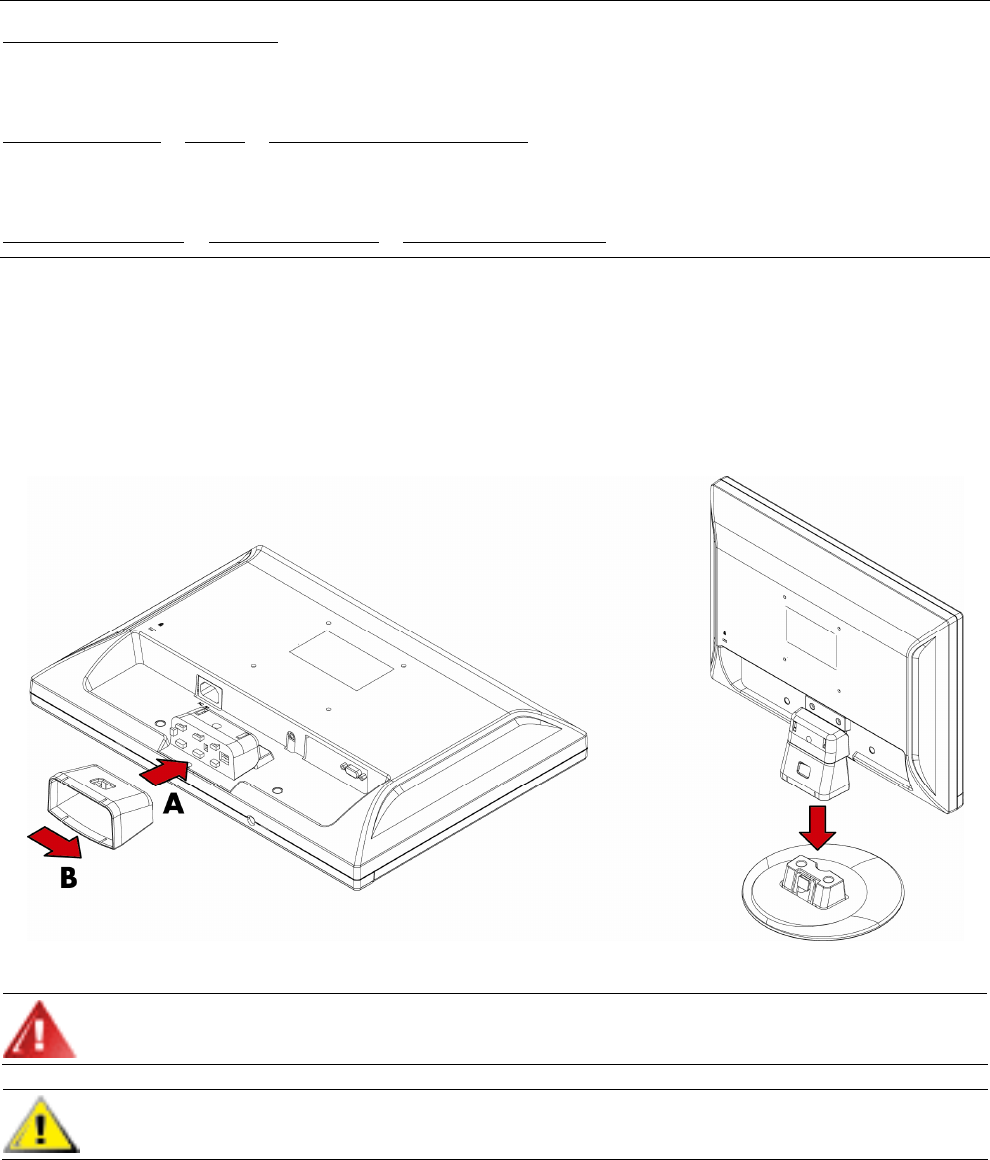 A

B