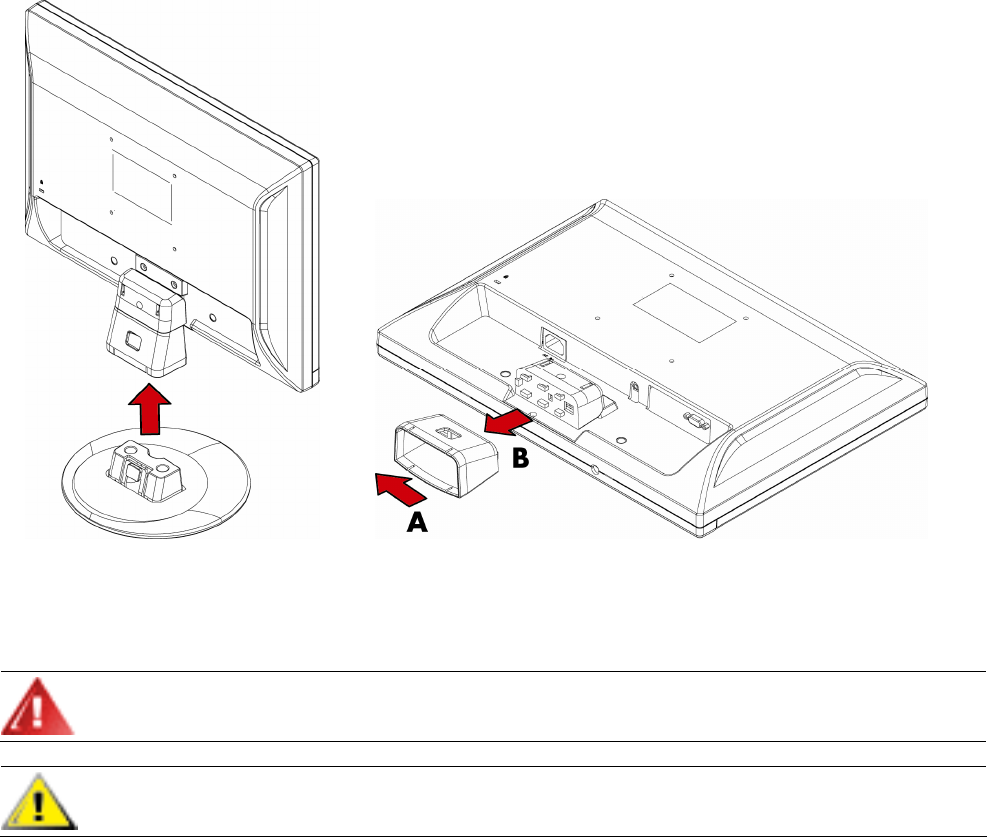 B

A