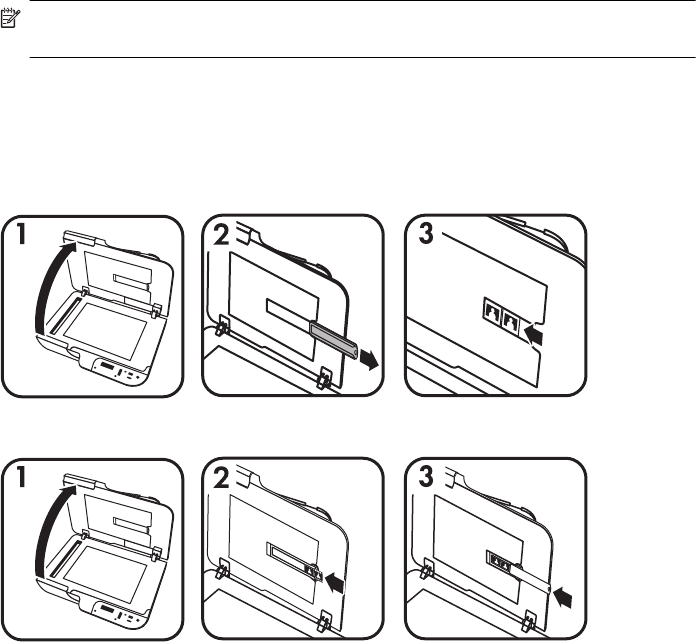 1

2

3

1

2

3