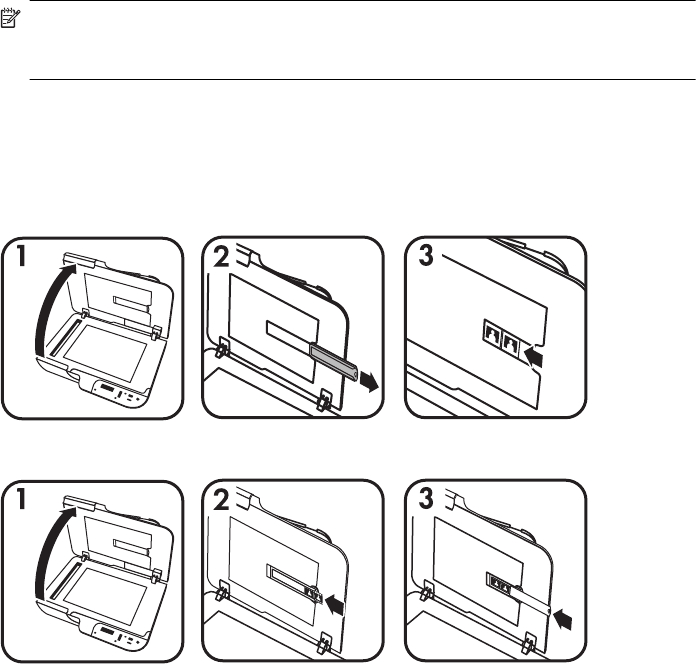 1

2

3

1

2

3