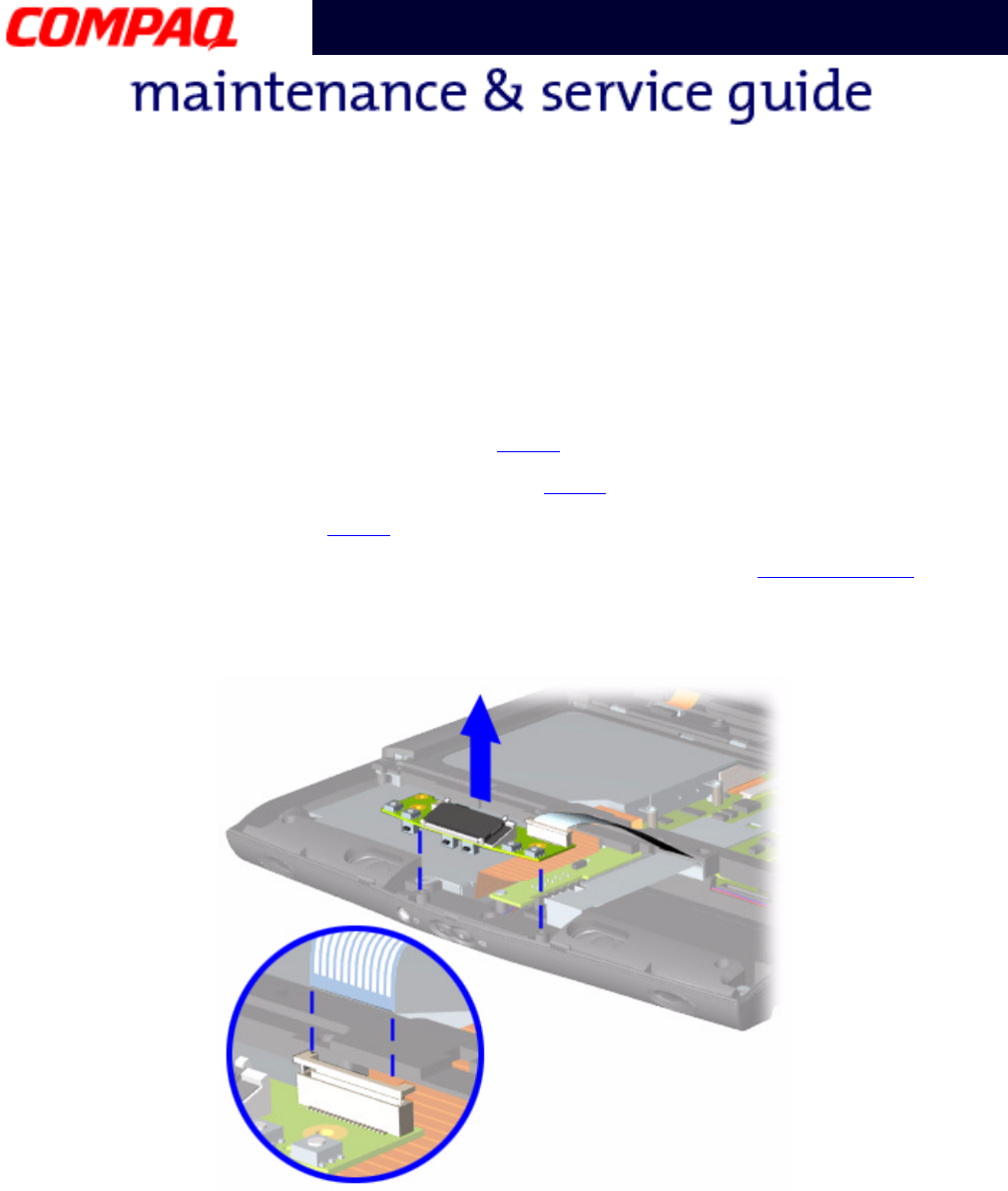 COMPAQ

maintenance & service guide