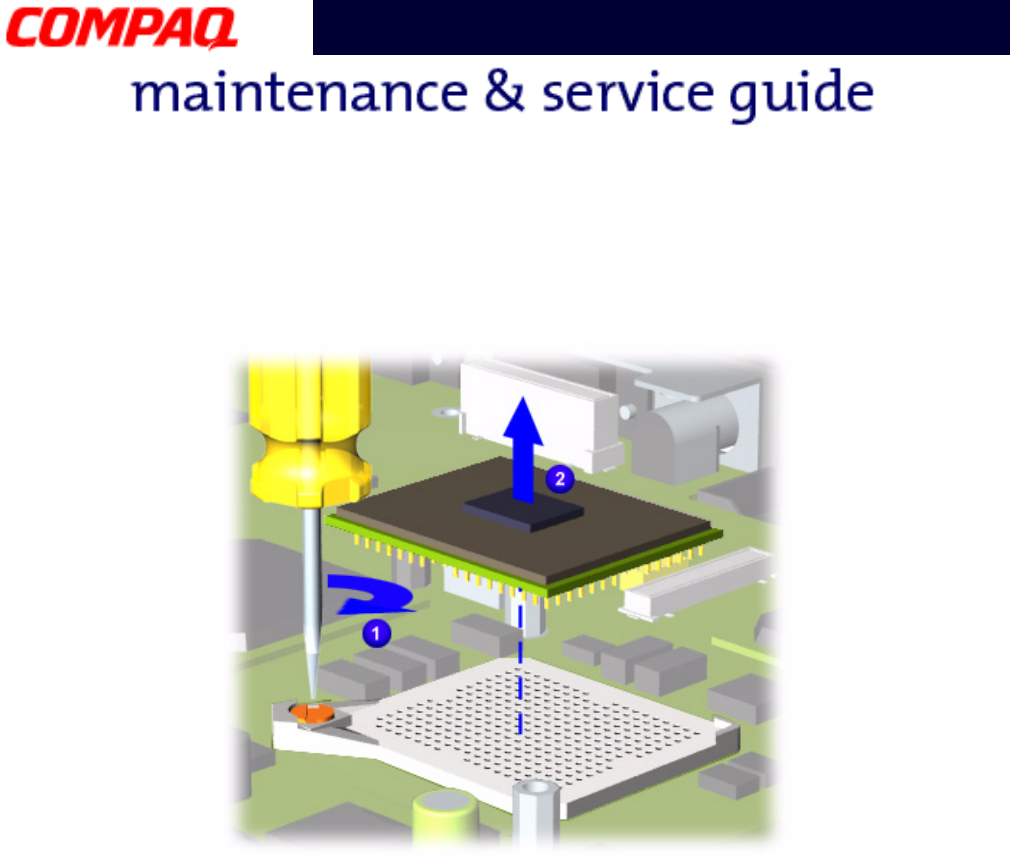 COMPAQ

maintenance & service guide

2

1