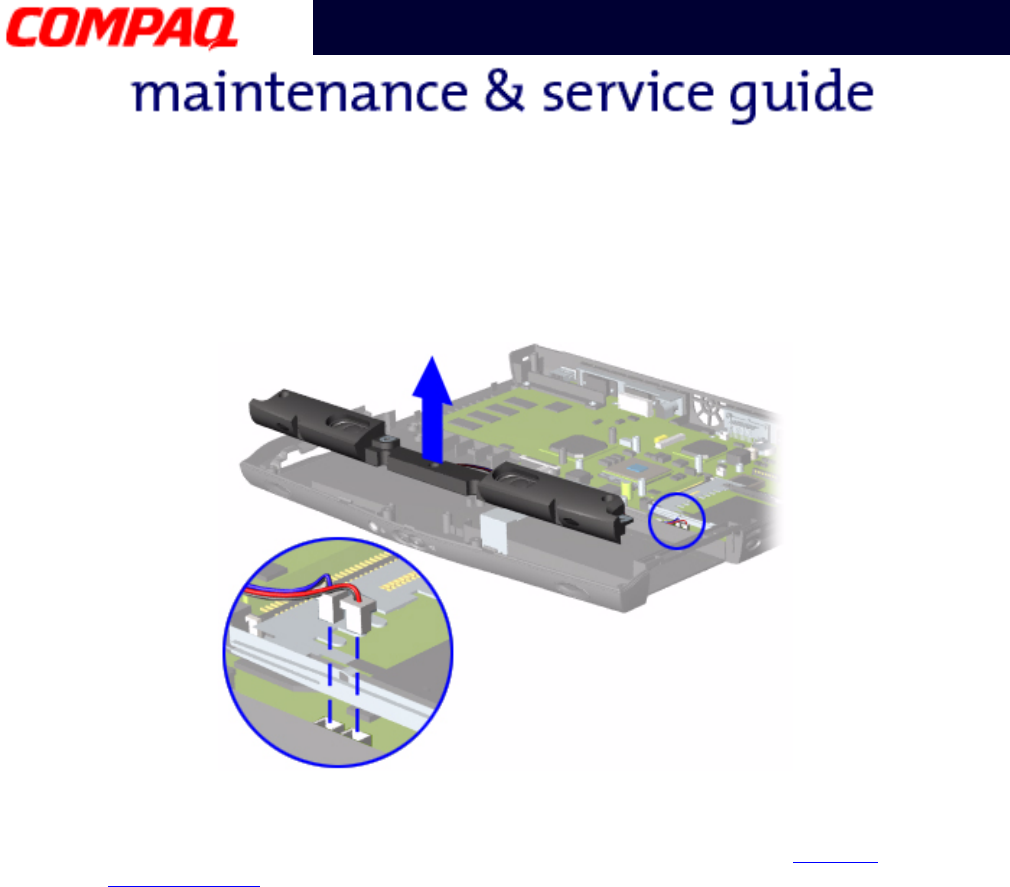 COMPAQ

maintenance & service guide