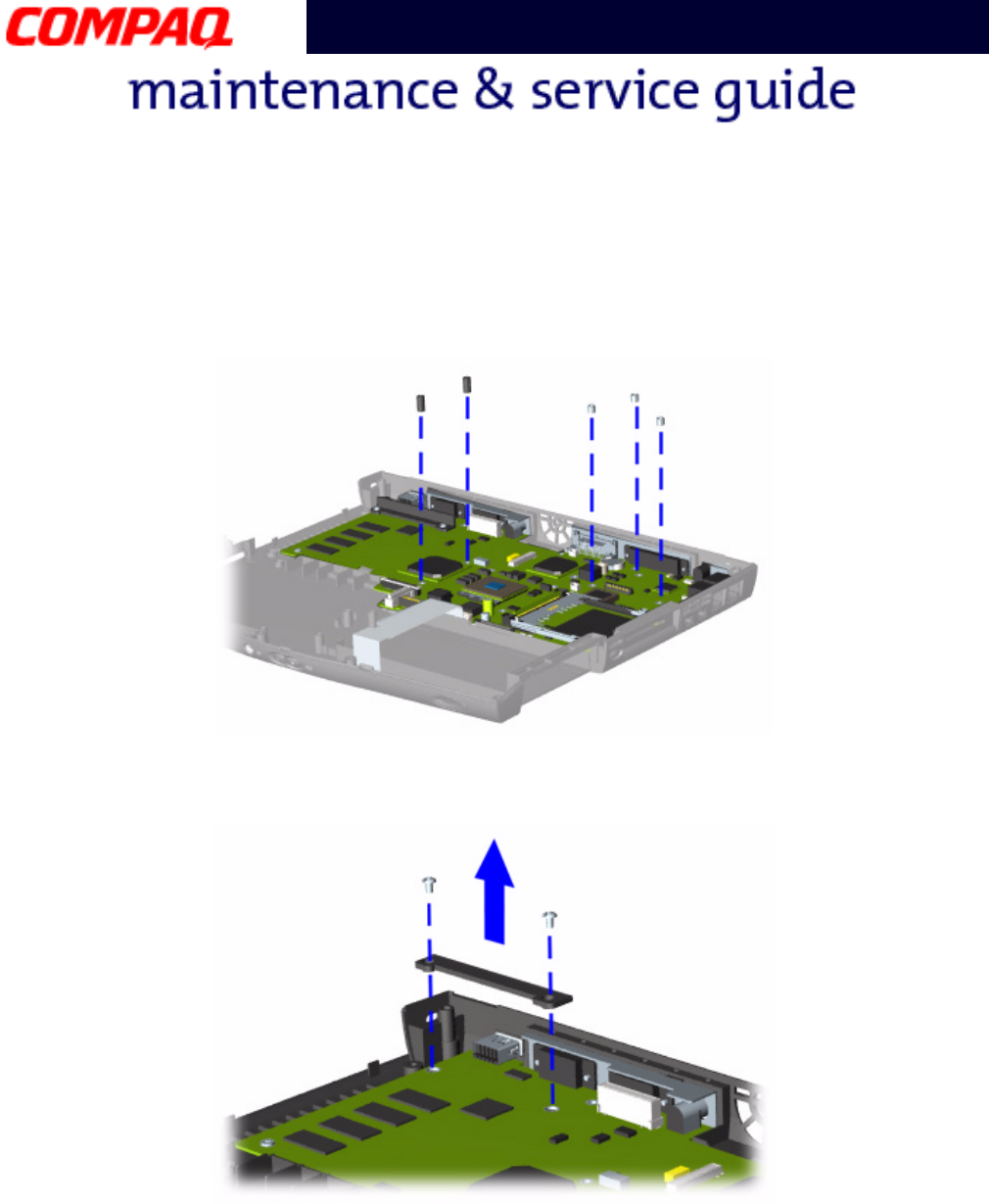 COMPAQ

maintenance & service guide