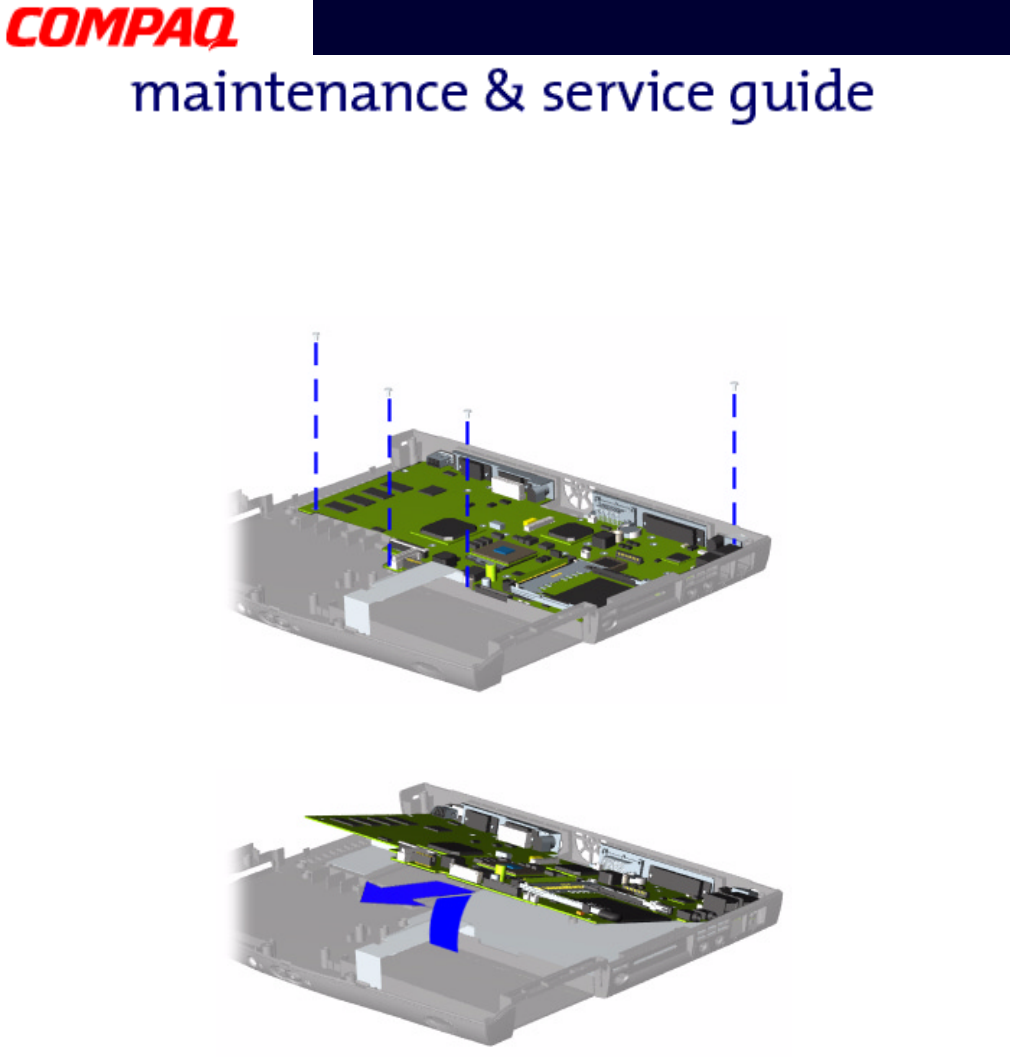 COMPAQ

maintenance & service guide