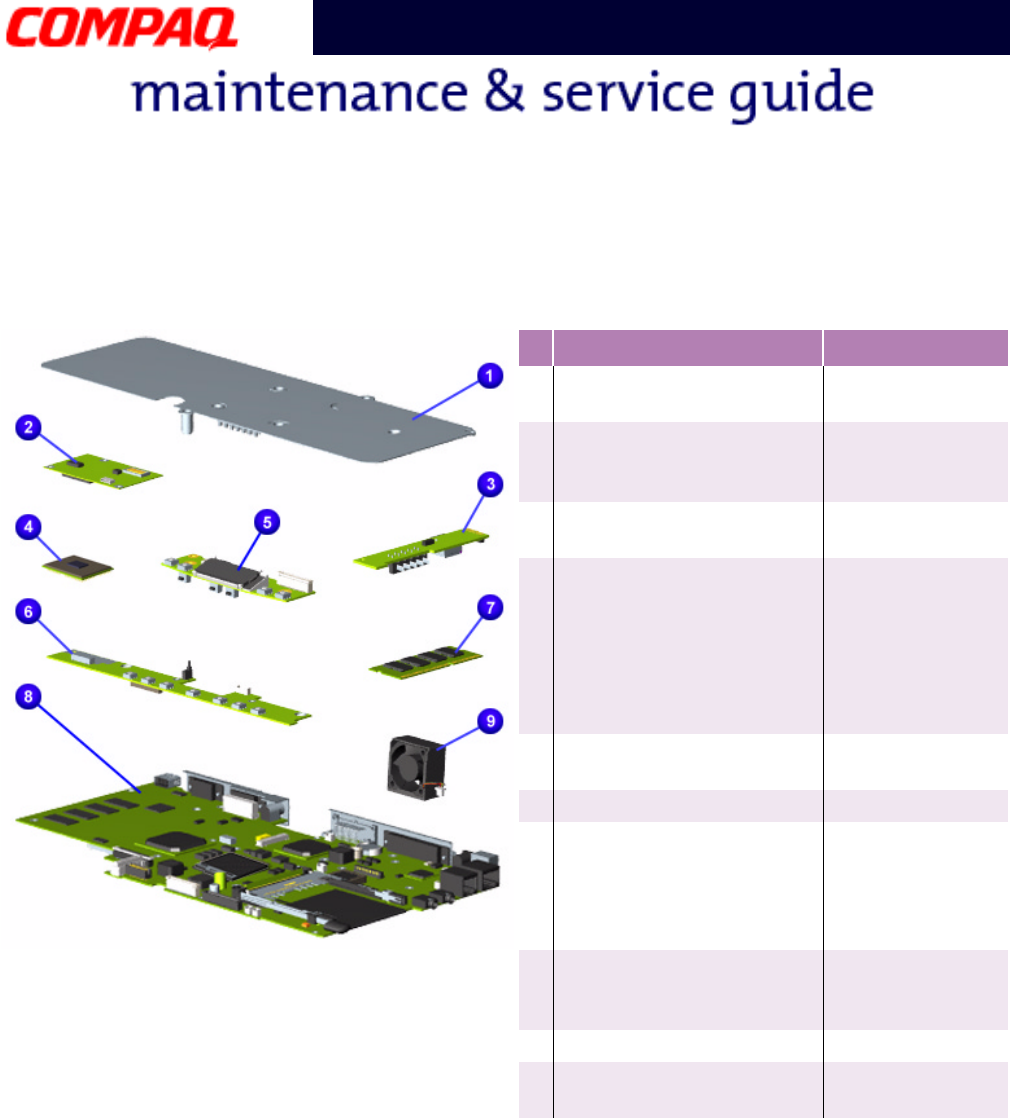 COMPAQ

maintenance & service guide

1

2

3

4

5

6

7

8

9