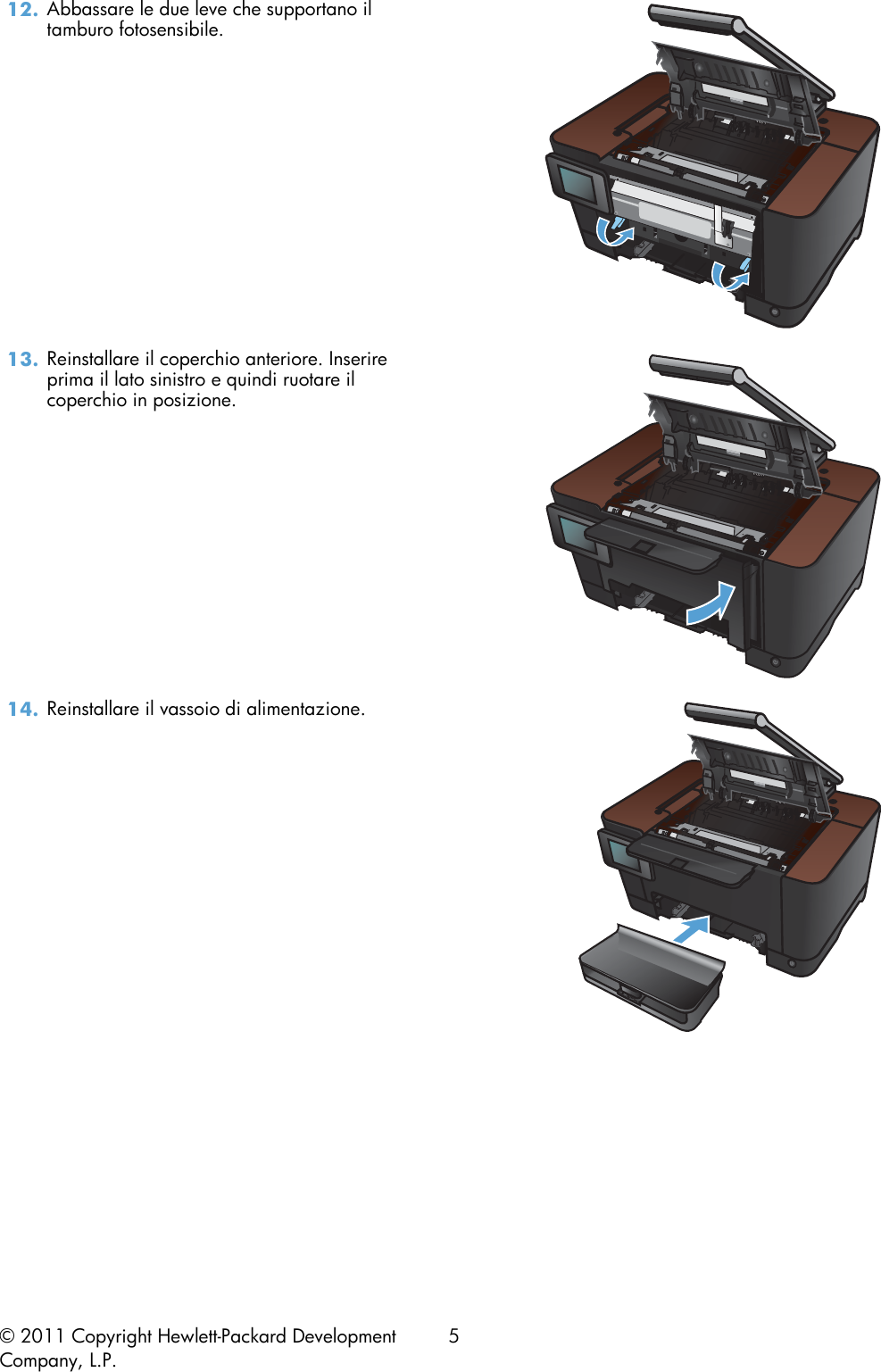 12. Abbassare le due leve che supportano il tamburo fotosensibile.

13. Reinstallare il coperchio anteriore. Inserire prima il lato sinistro e quindi ruotare il coperchio in posizione.

14. Reinstallare il vassoio di alimentazione.

© 2011 Copyright Hewlett-Packard Development Company, L.P.

5