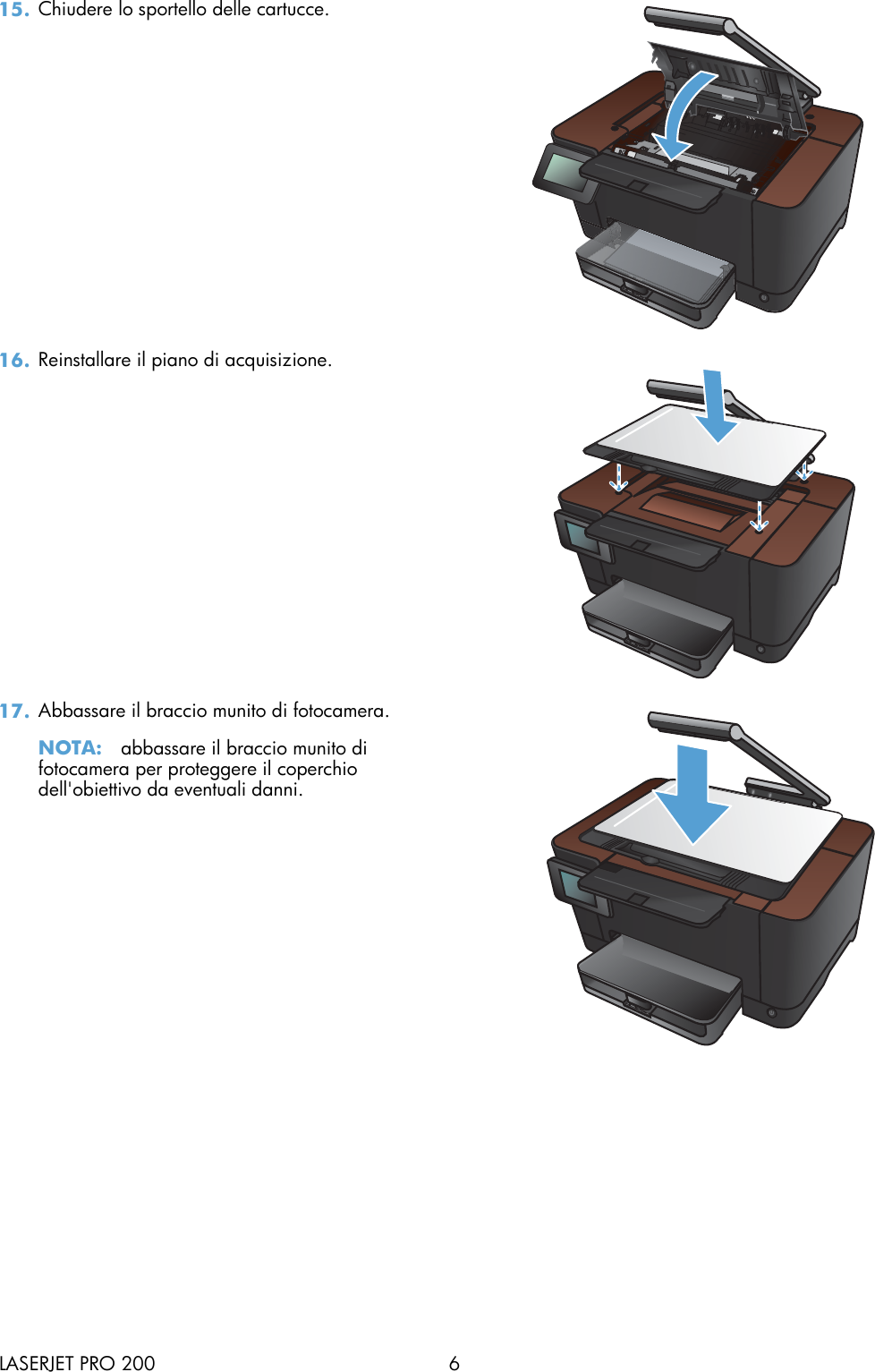 15. Chiudere lo sportello delle cartucce.

16. Reinstallare il piano di acquisizione.

17. Abbassare il braccio munito di fotocamera.

NOTA: abbassare il braccio munito di fotocamera per proteggere il coperchio dell'obiettivo da eventuali danni.

LASERJET PRO 200 6