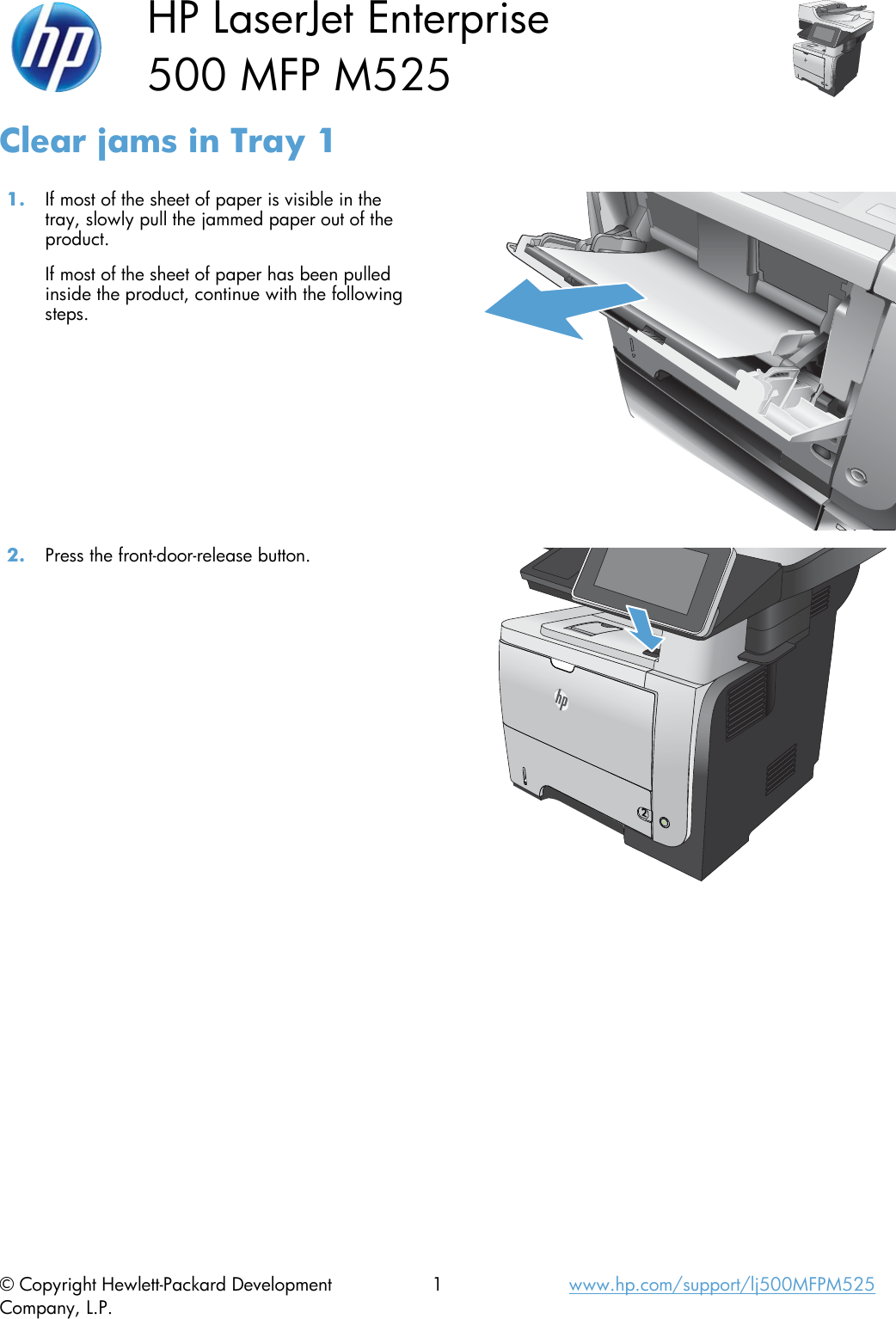 hp

HP LaserJet Enterprise 500 MFP M525

Clear jams in Tray 1

1. If most of the sheet of paper is visible in the tray, slowly pull the jammed paper out of the product.

If most of the sheet of paper has been pulled inside the product, continue with the following steps.

2. Press the front-door-release button.

hp

2

© Copyright Hewlett-Packard Development Company, L.P.

1

www.hp.com/support/lj500MFPM525