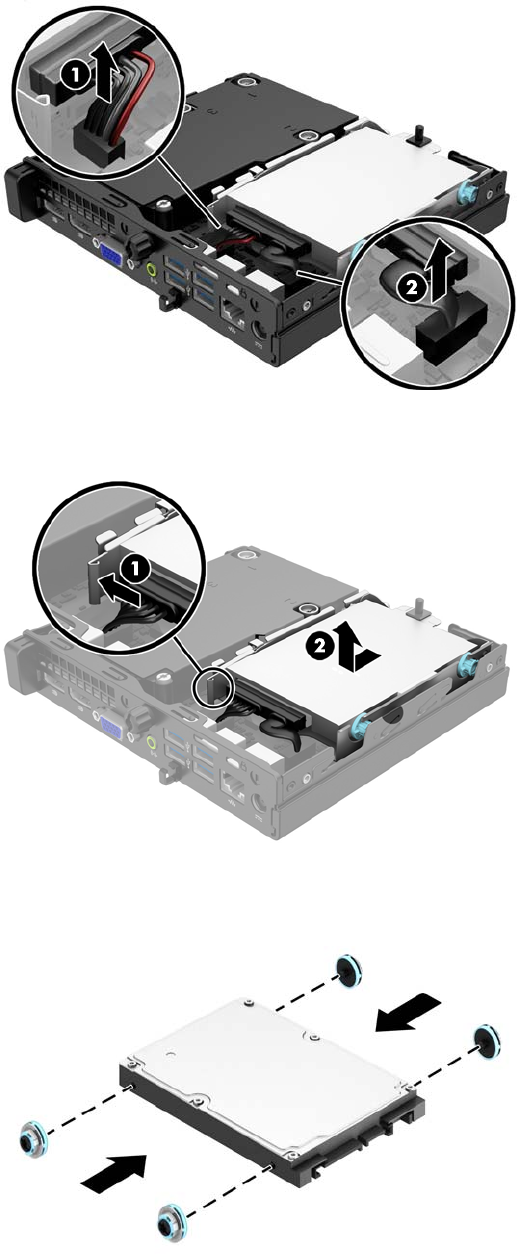 1
2
1
2