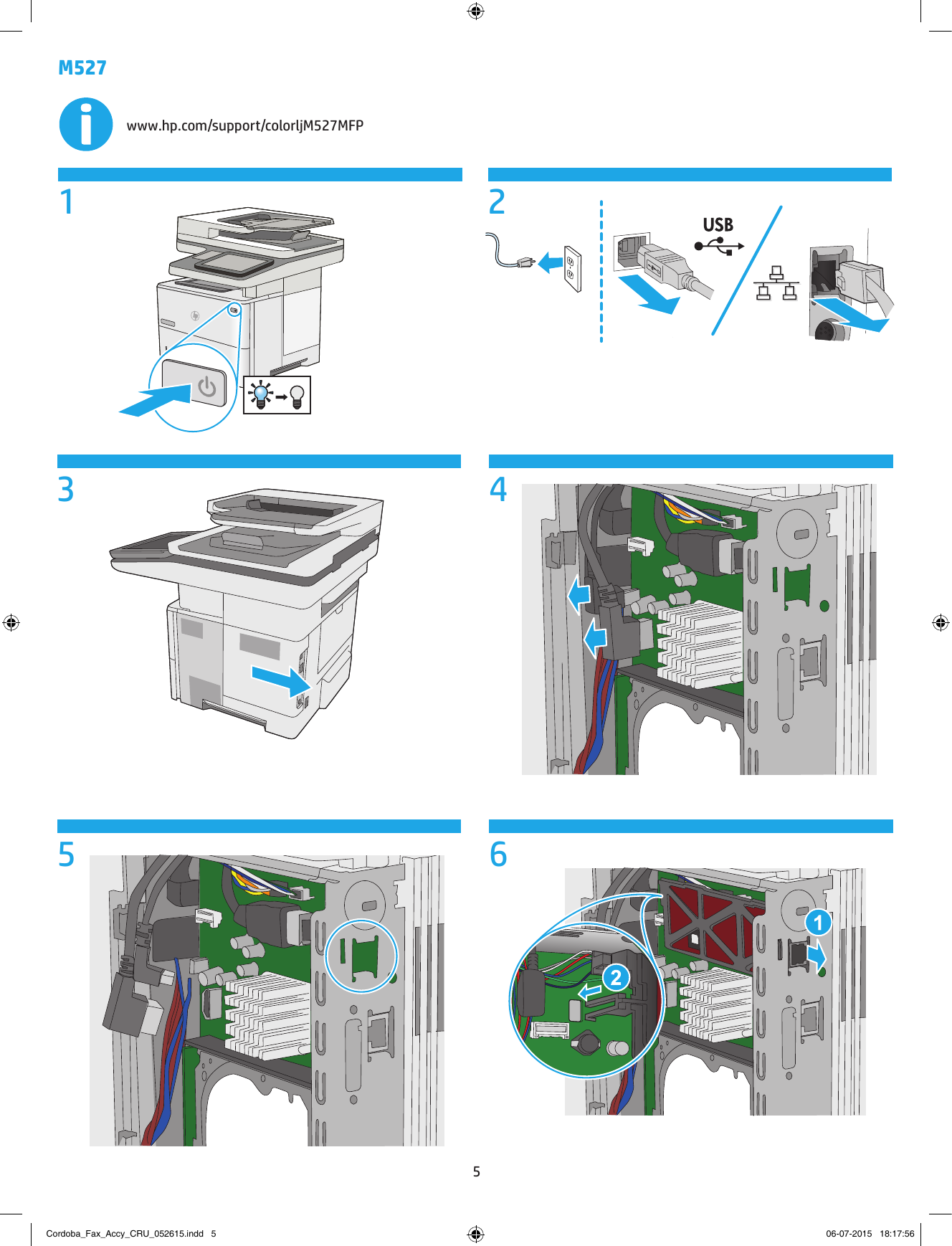 M527

www.hp.com/support/colorljM527MFP

1

2

USB

3

4

5

6

1

2

5

Cordoba_Fax_Accy_CRU_052615.indd 5

06-07-2015 18:17:56