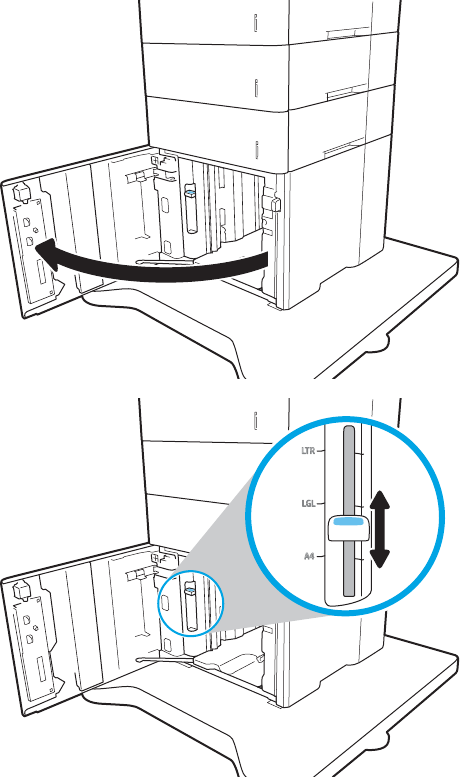 LTR
LGL
A4