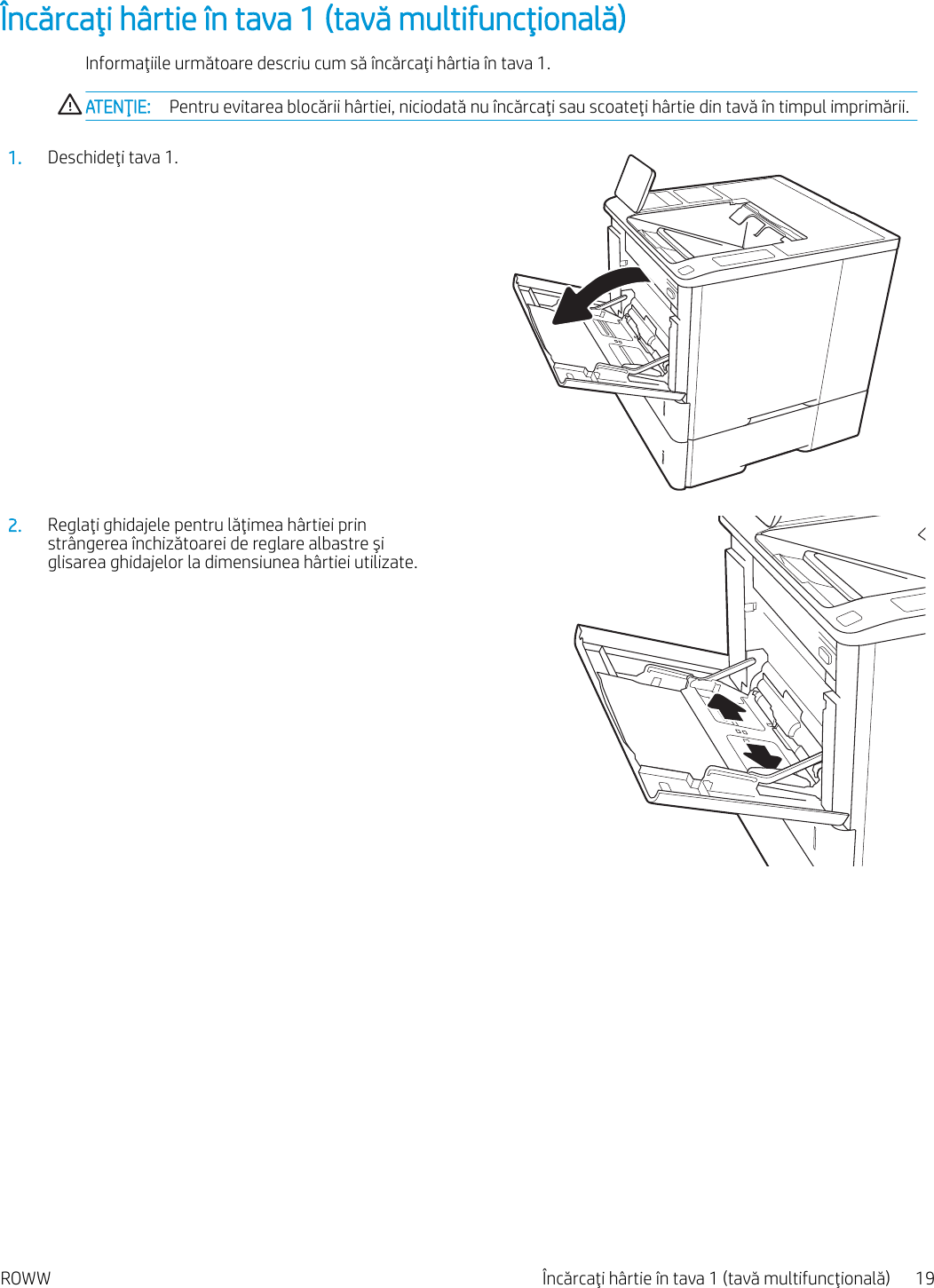 Încărcaţi hârtie în tava 1 (tavă multifuncţională)

Informaţiile următoare descriu cum să încărcaţi hârtia în tava 1.

ATENŢIE: Pentru evitarea blocării hârtiei, niciodată nu încărcaţi sau scoateţi hârtie din tavă în timpul imprimării.

1. Deschideţi tava 1.

2. Reglaţi ghidajele pentru lăţimea hârtiei prin strângerea închizătoarei de reglare albastre şi glisarea ghidajelor la dimensiunea hârtiei utilizate.

ROWW

Încărcaţi hârtie în tava 1 (tavă multifuncţională) 19