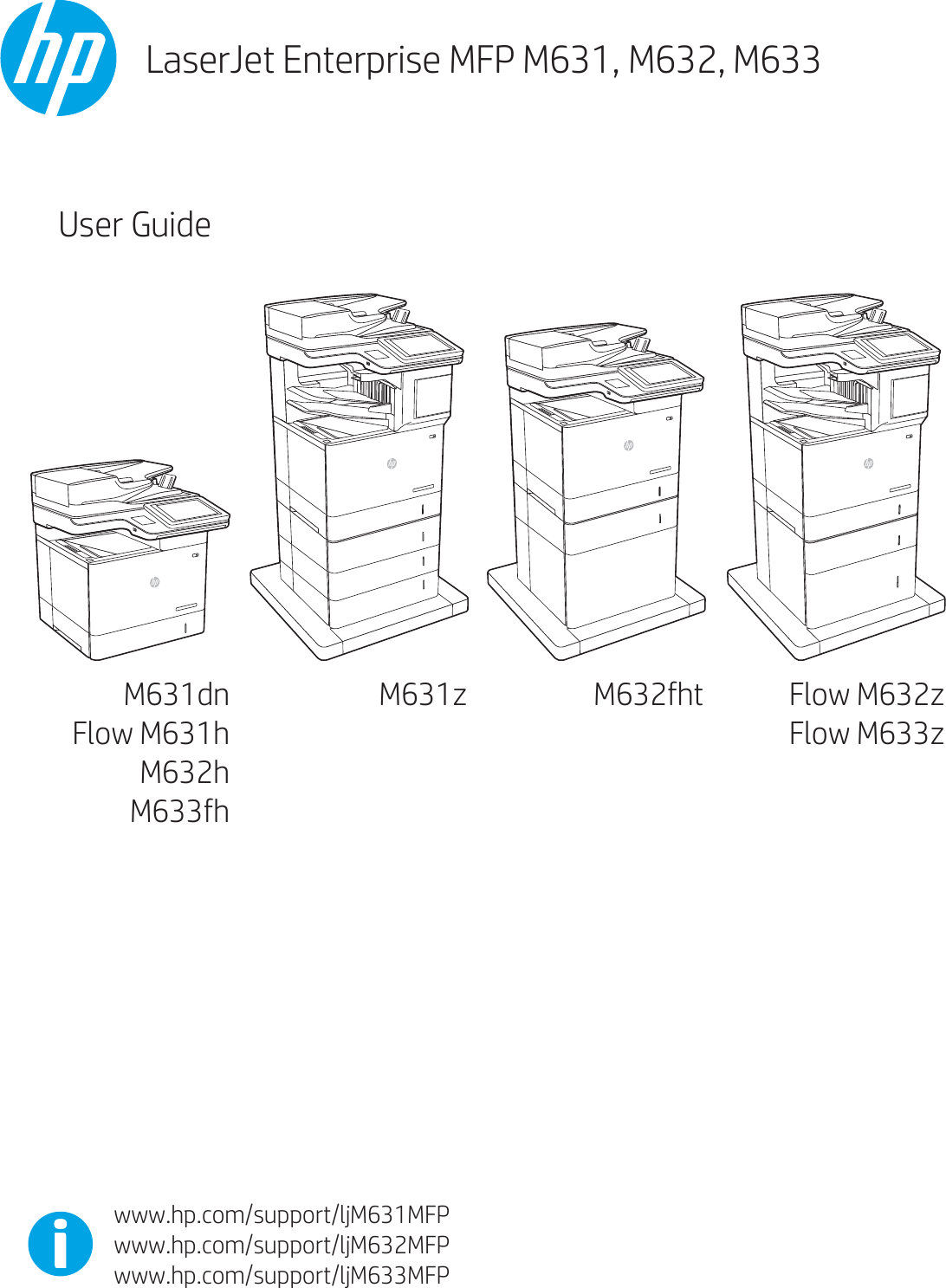 hp

LaserJet Enterprise MFP M631, M632, M633

User Guide

M631dn
Flow M631h
M632h
M633fh

M631z

M632fht

Flow M632z
Flow M633z

www.hp.com/support/ljM631MFP
www.hp.com/support/ljM632MFP
www.hp.com/support/ljM633MFP