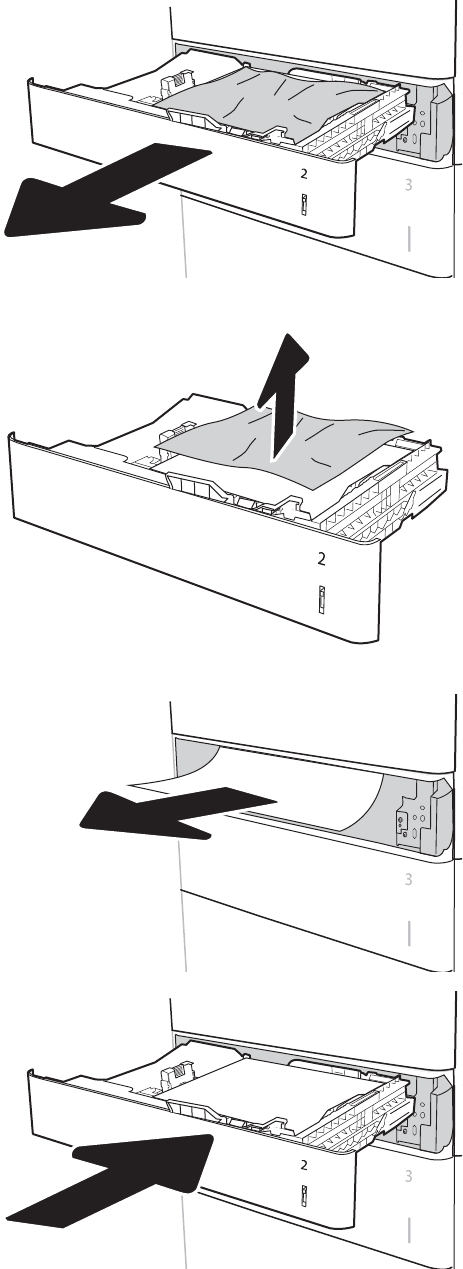 2
3

2

3

2
3