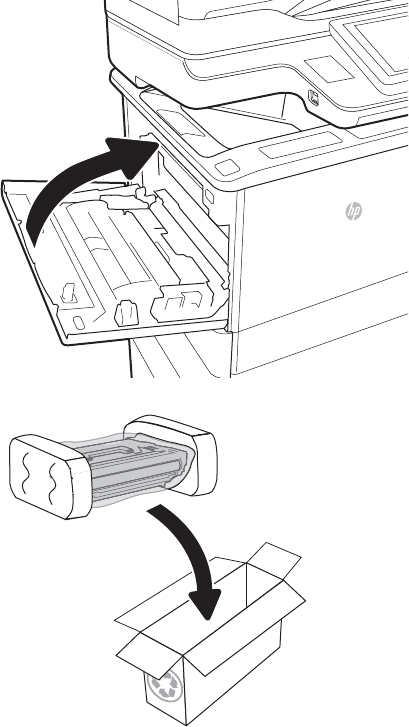 hp