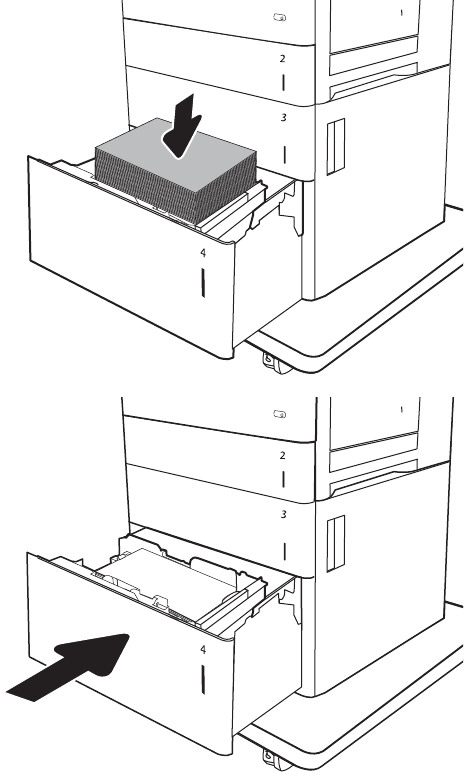 1
2
3
4
1
2
3
4