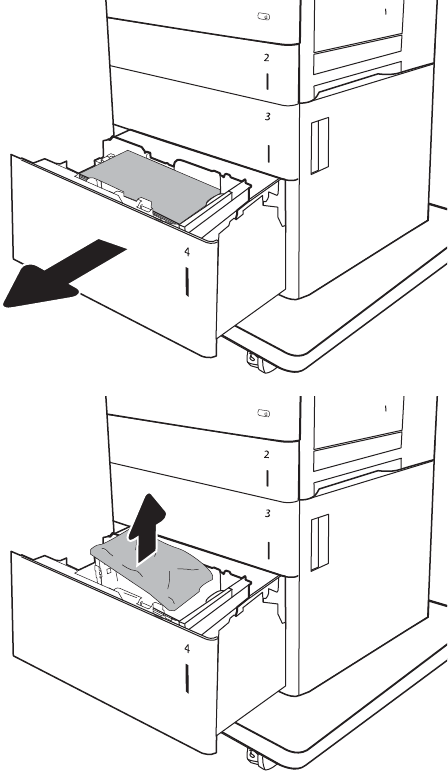 1
2
3
4

1
2
3
4