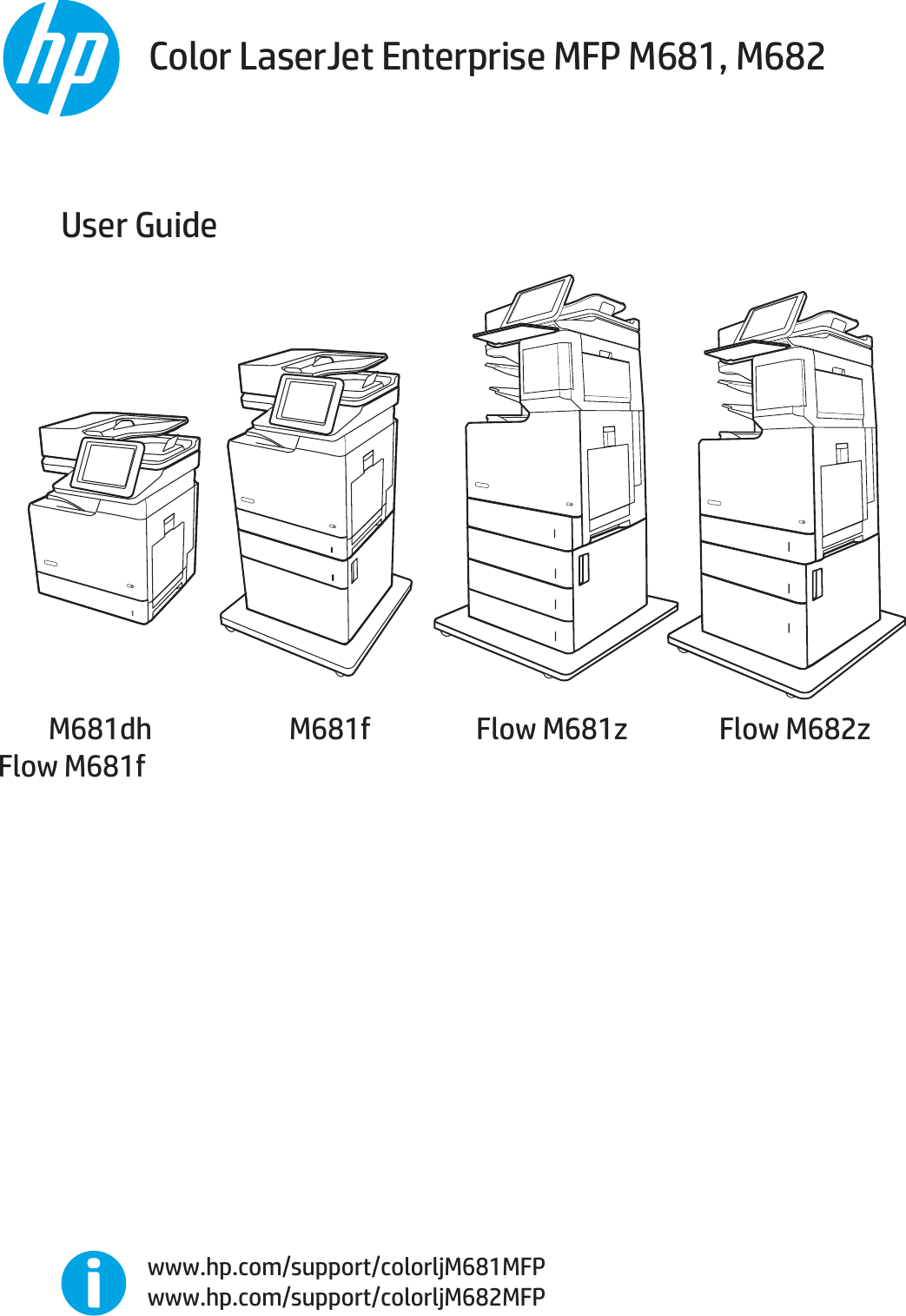 hp

Color LaserJet Enterprise MFP M681, M682

User Guide

M681dh
Flow M681f

M681f

Flow M681z

Flow M682z

www.hp.com/support/colorljM681MFP
www.hp.com/support/colorljM682MFP