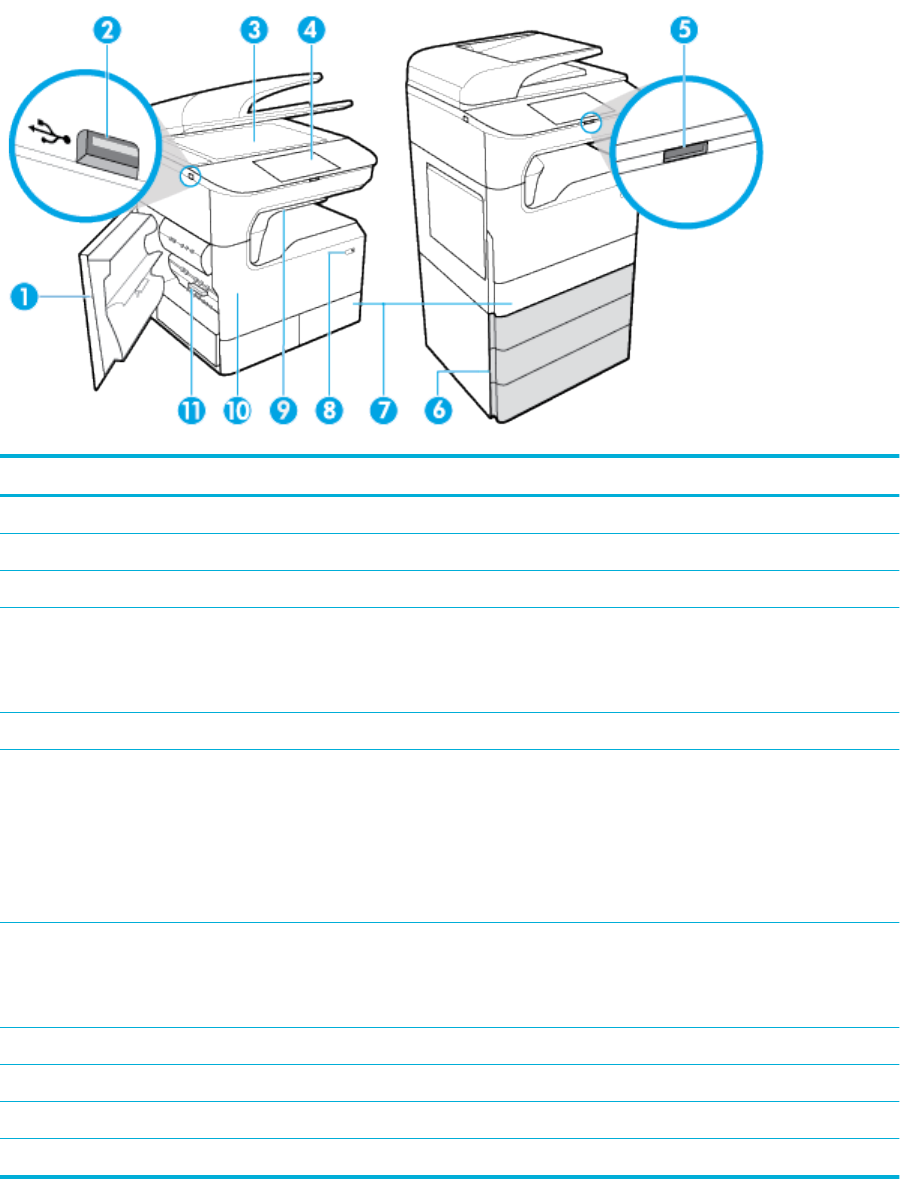 2
3
4
5
1
11
10
9
8
7
6