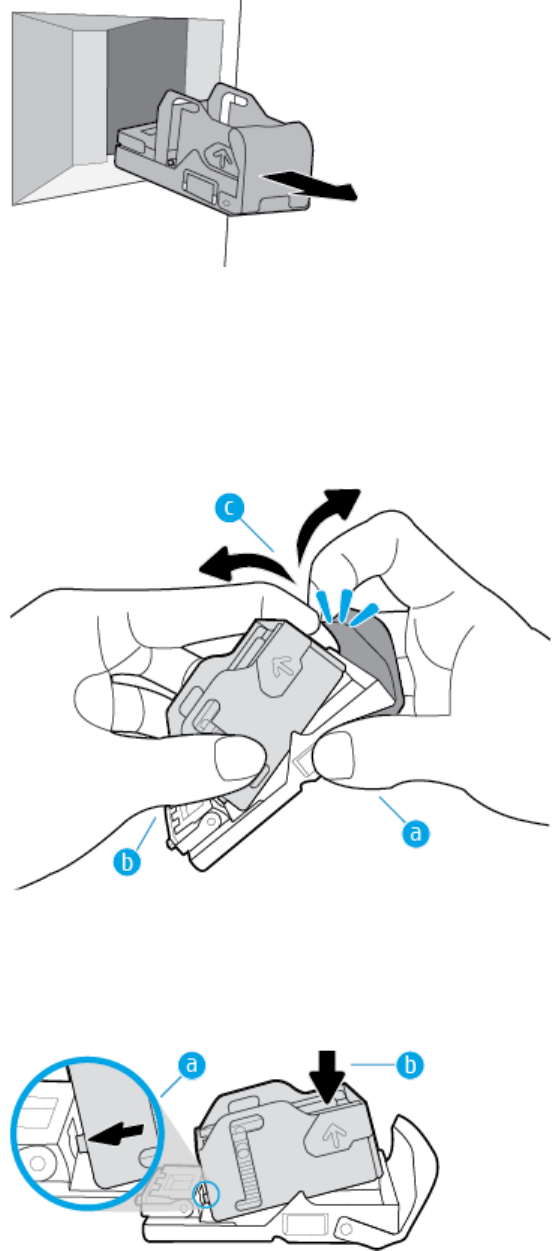 c

a

b

a

b