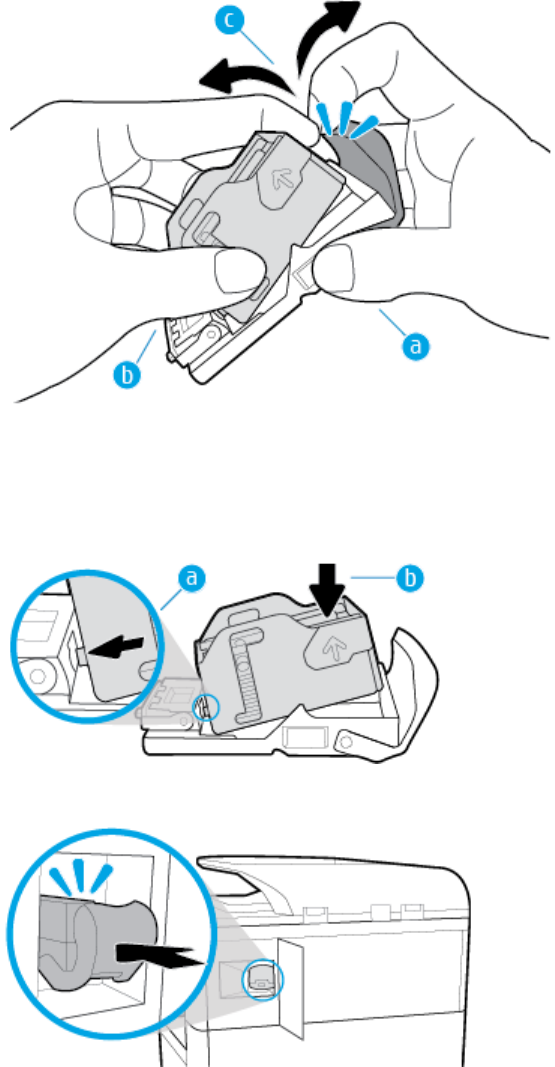 c
a
b
a
b