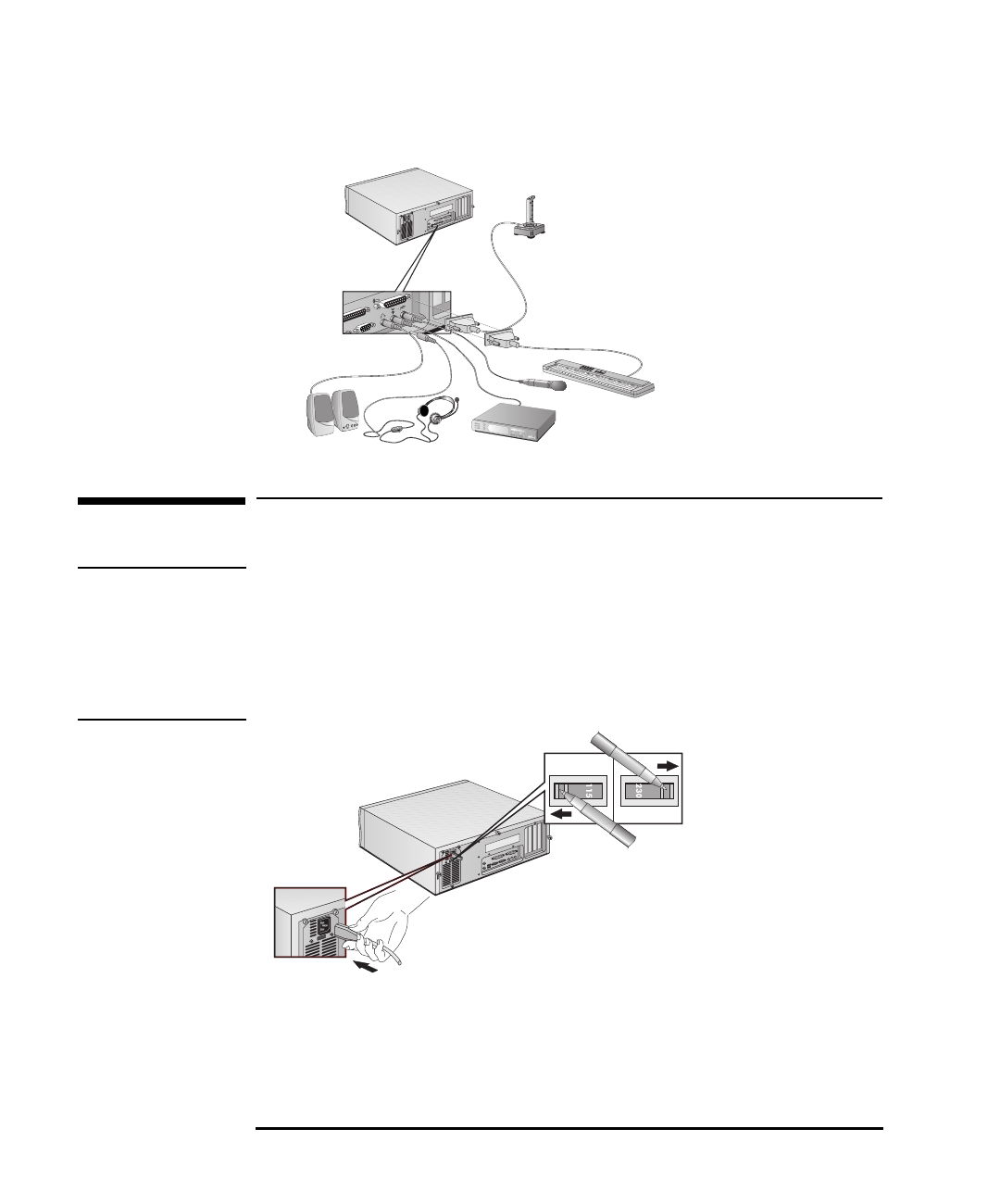 115

230