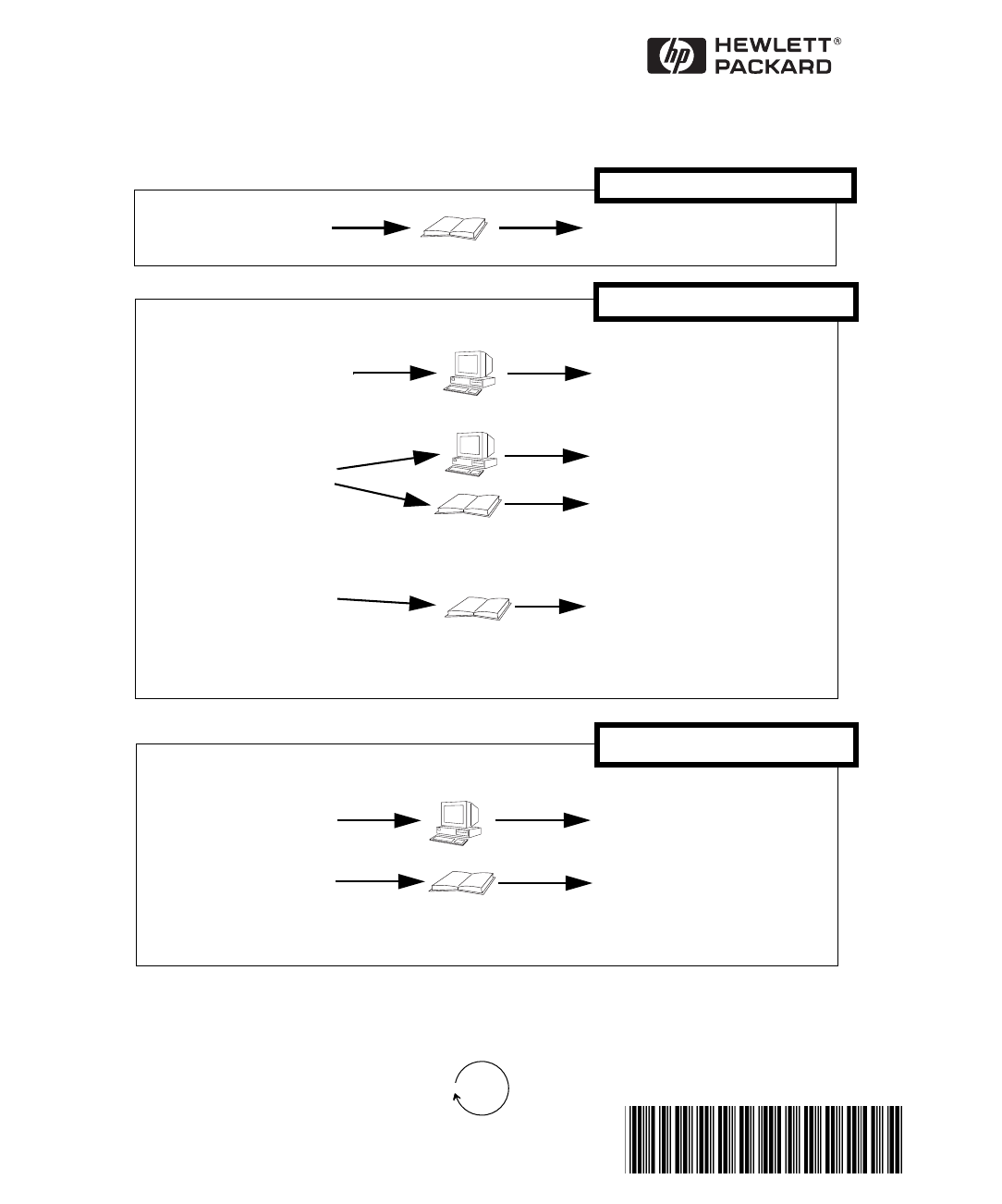 hp HEWLETT® PACKARD