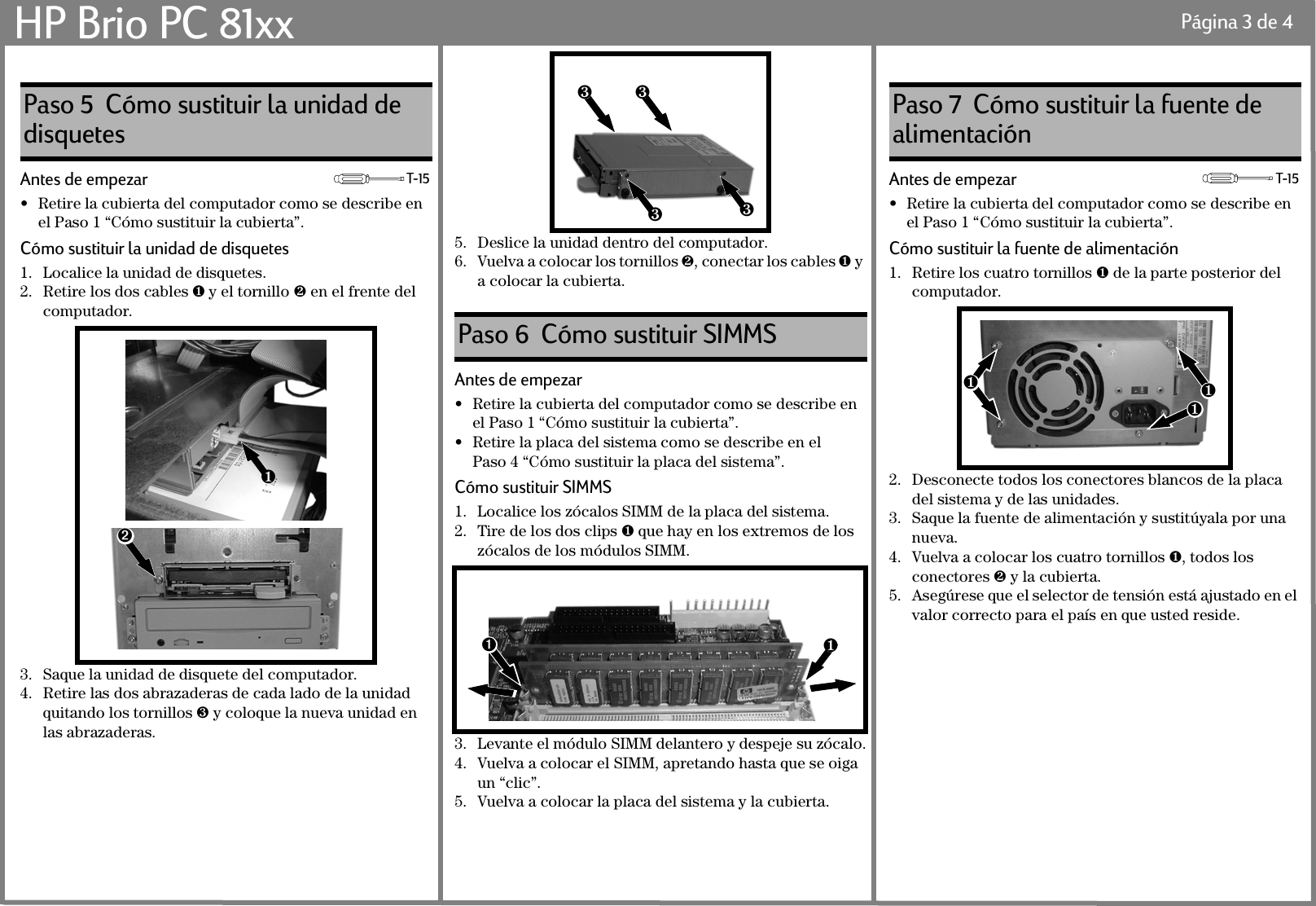 HP Brio PC 81xx

Página 3 de 4

Paso 5 Cómo sustituir la unidad de disquetes

Antes de empezar

T-15

• Retire la cubierta del computador como se describe en el Paso 1 “Cómo sustituir la cubierta”.

Cómo sustituir la unidad de disquetes

1. Localice la unidad de disquetes.
2. Retire los dos cables ❶ y el tornillo ❷ en el frente del computador.

❶

❷

3. Saque la unidad de disquete del computador.
4. Retire las dos abrazaderas de cada lado de la unidad quitando los tornillos ❸ y coloque la nueva unidad en las abrazaderas.

❸ ❸

❸ ❸

5. Deslice la unidad dentro del computador.
6. Vuelva a colocar los tornillos ❷, conectar los cables ❶ y a colocar la cubierta.

Paso 6 Cómo sustituir SIMMS

Antes de empezar

• Retire la cubierta del computador como se describe en el Paso 1 “Cómo sustituir la cubierta”.
• Retire la placa del sistema como se describe en el Paso 4 “Cómo sustituir la placa del sistema”.

Cómo sustituir SIMMS

1. Localice los zócalos SIMM de la placa del sistema.
2. Tire de los dos clips ❶ que hay en los extremos de los zócalos de los módulos SIMM.

❶ ❶

3. Levante el módulo SIMM delantero y despeje su zócalo.
4. Vuelva a colocar el SIMM, apretando hasta que se oiga un “clic”.
5. Vuelva a colocar la placa del sistema y la cubierta.

Paso 7 Cómo sustituir la fuente de alimentación

Antes de empezar

T-15

• Retire la cubierta del computador como se describe en el Paso 1 “Cómo sustituir la cubierta”.

Cómo sustituir la fuente de alimentación

1. Retire los cuatro tornillos ❶ de la parte posterior del computador.

❶ ❶ ❶

2. Desconecte todos los conectores blancos de la placa del sistema y de las unidades.
3. Saque la fuente de alimentación y sustitúyala por una nueva.
4. Vuelva a colocar los cuatro tornillos ❶, todos los conectores ❷ y la cubierta.
5. Asegúrese que el selector de tensión está ajustado en el valor correcto para el país en que usted reside.