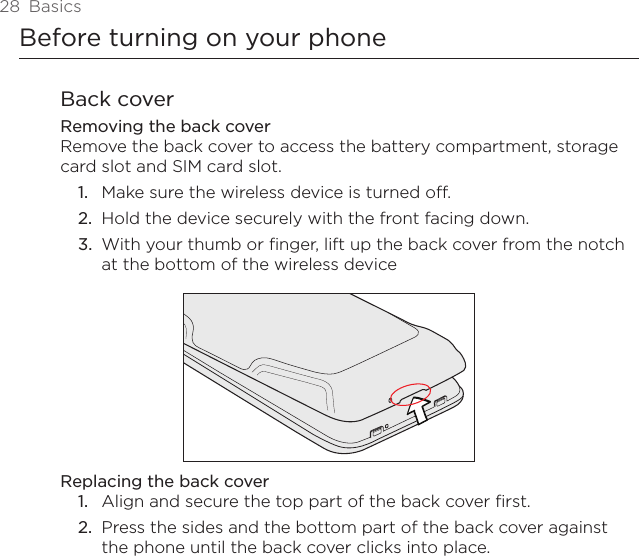 28 Basics

Before turning on your phone

Back cover

Removing the back cover

Remove the back cover to access the battery compartment, storage card slot and SIM card slot.

1. Make sure the wireless device is turned off.

2. Hold the device securely with the front facing down.

3. With your thumb or finger, lift up the back cover from the notch at the bottom of the wireless device

Replacing the back cover

1. Align and secure the top part of the back cover first.

2. Press the sides and the bottom part of the back cover against the phone until the back cover clicks into place.