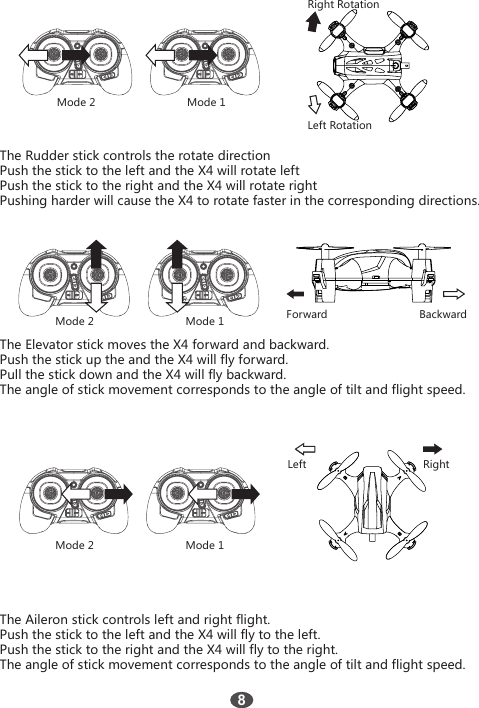 Right Rotation

Mode 2 Mode 1

Left Rotation

The Rudder stick controls the rotate direction
Push the stick to the left and the X4 will rotate left
Push the stick to the right and the X4 will rotate right
Pushing harder will cause the X4 to rotate faster in the corresponding directions.

Mode 2 Mode 1

Forward Backward

The Elevator stick moves the X4 forward and backward.
Push the stick up the and the X4 will fly forward.
Pull the stick down and the X4 will fly backward.
The angle of stick movement corresponds to the angle of tilt and flight speed.

Left Right

Mode 2 Mode 1

The Aileron stick controls left and right flight.
Push the stick to the left and the X4 will fly to the left.
Push the stick to the right and the X4 will fly to the right.
The angle of stick movement corresponds to the angle of tilt and flight speed.

8