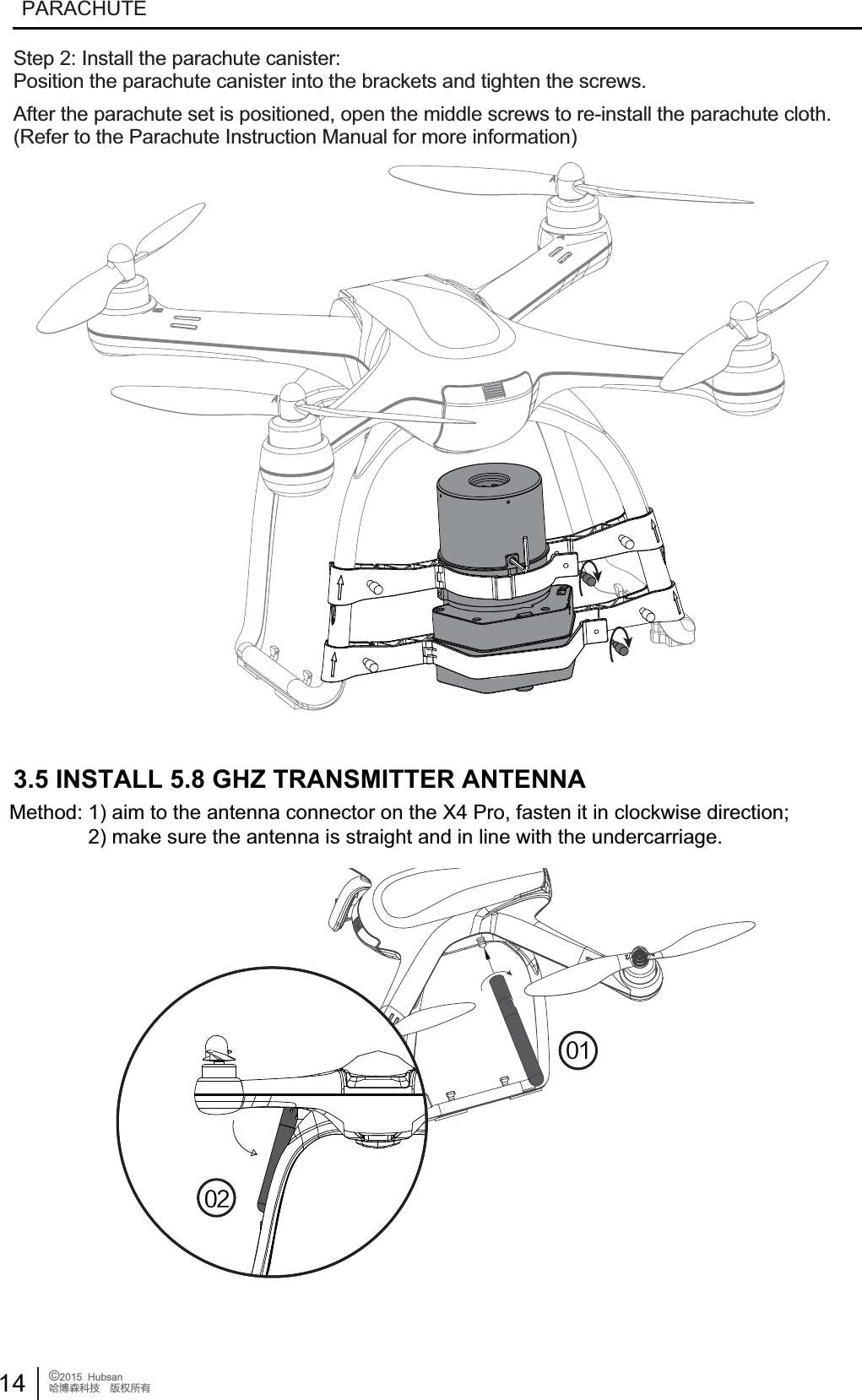 PARACHUTE

Step 2: Install the parachute canister:
Position the parachute canister into the brackets and tighten the screws.

After the parachute set is positioned, open the middle screws to re-install the parachute cloth.
(Refer to the Parachute Instruction Manual for more information)

3.5 INSTALL 5.8 GHZ TRANSMITTER ANTENNA

Method: 1) aim to the antenna connector on the X4 Pro, fasten it in clockwise direction;
2) make sure the antenna is straight and in line with the undercarriage.

01

02

14 ©2015 Hubsan
哈博森科技 版权所有