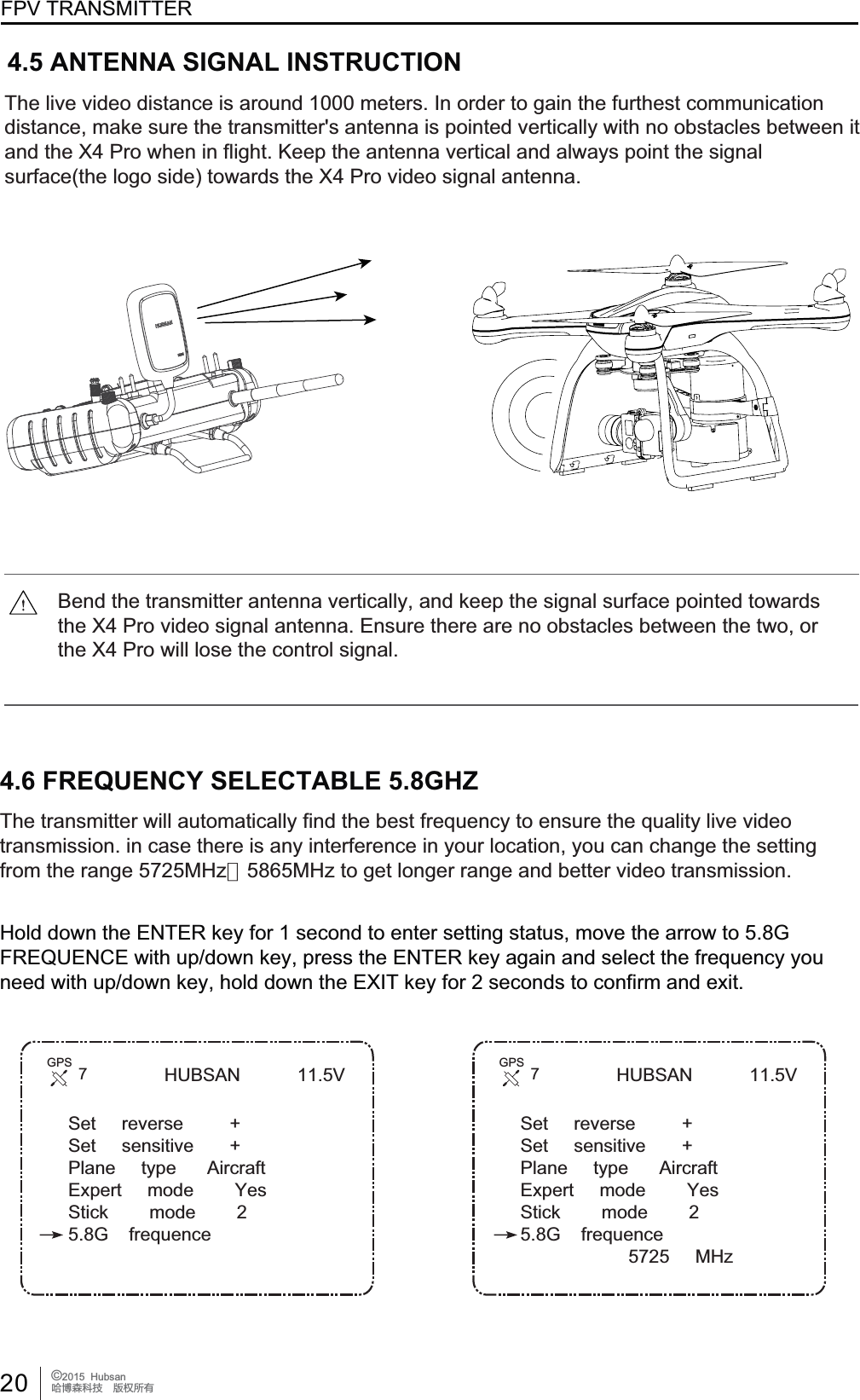 FPV TRANSMITTER

4.5 ANTENNA SIGNAL INSTRUCTION

The live video distance is around 1000 meters. In order to gain the furthest communication distance, make sure the transmitter's antenna is pointed vertically with no obstacles between it and the X4 Pro when in flight. Keep the antenna vertical and always point the signal surface(the logo side) towards the X4 Pro video signal antenna.

HUBSAN

!

Bend the transmitter antenna vertically, and keep the signal surface pointed towards the X4 Pro video signal antenna. Ensure there are no obstacles between the two, or the X4 Pro will lose the control signal.

4.6 FREQUENCY SELECTABLE 5.8GHZ

The transmitter will automatically find the best frequency to ensure the quality live video transmission. in case there is any interference in your location, you can change the setting from the range 5725MHz～5865MHz to get longer range and better video transmission.

Hold down the ENTER key for 1 second to enter setting status, move the arrow to 5.8G FREQUENCE with up/down key, press the ENTER key again and select the frequency you need with up/down key, hold down the EXIT key for 2 seconds to confirm and exit.

GPS 7 HUBSAN 11.5V

Set reverse +
Set sensitive +
Plane type Aircraft
Expert mode Yes
Stick mode 2
5.8G frequence

GPS 7 HUBSAN 11.5V

Set reverse +
Set sensitive +
Plane type Aircraft
Expert mode Yes
Stick mode 2
5.8G frequence
5725 MHz

20 ©2015 Hubsan
哈博森科技 版权所有