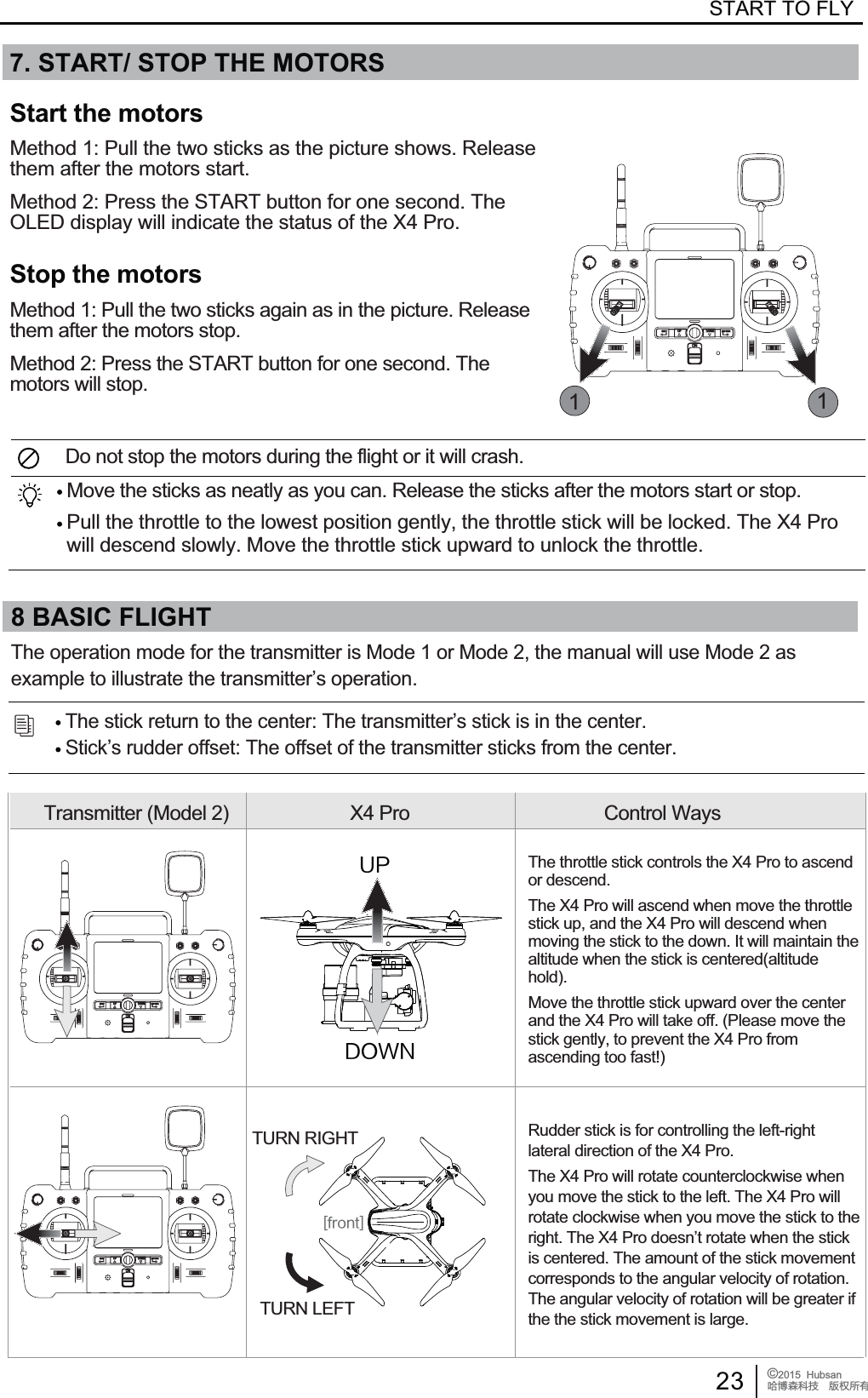 START TO FLY

7. START/ STOP THE MOTORS

Start the motors

Method 1: Pull the two sticks as the picture shows. Release them after the motors start.

Method 2: Press the START button for one second. The OLED display will indicate the status of the X4 Pro.

Stop the motors

Method 1: Pull the two sticks again as in the picture. Release them after the motors stop.

Method 2: Press the START button for one second. The motors will stop.

1 1

Do not stop the motors during the flight or it will crash.

• Move the sticks as neatly as you can. Release the sticks after the motors start or stop.

• Pull the throttle to the lowest position gently, the throttle stick will be locked. The X4 Pro will descend slowly. Move the throttle stick upward to unlock the throttle.

8 BASIC FLIGHT

The operation mode for the transmitter is Mode 1 or Mode 2, the manual will use Mode 2 as example to illustrate the transmitter's operation.

• The stick return to the center: The transmitter's stick is in the center.

• Stick's rudder offset: The offset of the transmitter sticks from the center.

| Transmitter (Model 2) | X4 Pro | Control Ways |
|---|---|---|
| | UP DOWN | The throttle stick controls the X4 Pro to ascend or descend. The X4 Pro will ascend when move the throttle stick up, and the X4 Pro will descend when moving the stick to the down. It will maintain the altitude when the stick is centered(altitude hold). Move the throttle stick upward over the center and the X4 Pro will take off. (Please move the stick gently, to prevent the X4 Pro from ascending too fast!) |
| | TURN RIGHT [front] TURN LEFT | Rudder stick is for controlling the left-right lateral direction of the X4 Pro. The X4 Pro will rotate counterclockwise when you move the stick to the left. The X4 Pro will rotate clockwise when you move the stick to the right. The X4 Pro doesn't rotate when the stick is centered. The amount of the stick movement corresponds to the angular velocity of rotation. The angular velocity of rotation will be greater if the the stick movement is large. |

23 ©2015 Hubsan 哈博森科技 版权所有