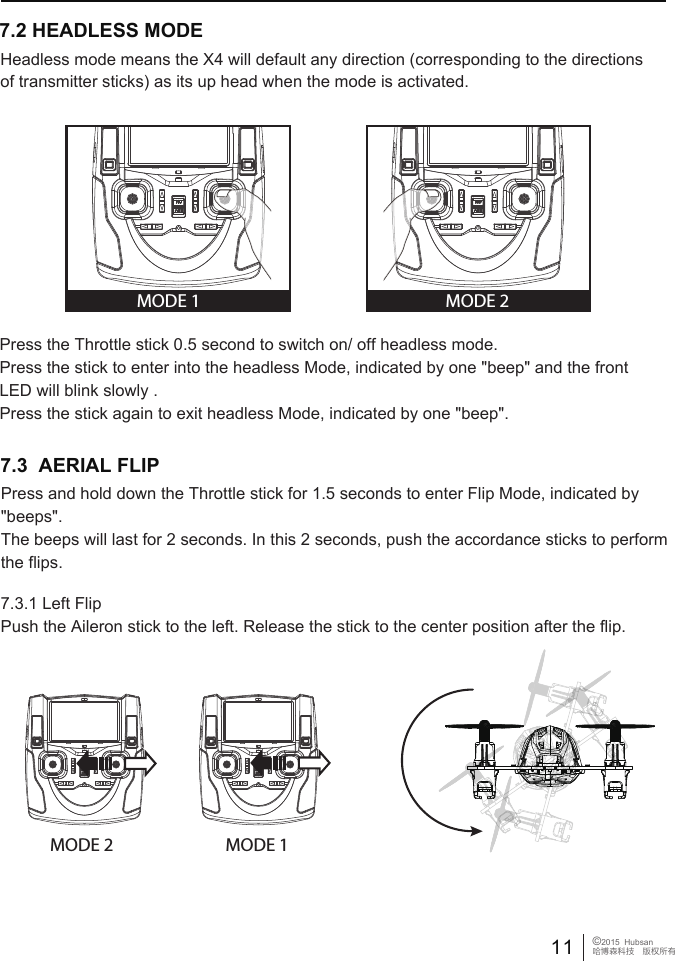 7.2 HEADLESS MODE

Headless mode means the X4 will default any direction (corresponding to the directions of transmitter sticks) as its up head when the mode is activated.

MODE 1

MODE 2

Press the Throttle stick 0.5 second to switch on/ off headless mode.
Press the stick to enter into the headless Mode, indicated by one "beep" and the front LED will blink slowly .
Press the stick again to exit headless Mode, indicated by one "beep".

7.3 AERIAL FLIP

Press and hold down the Throttle stick for 1.5 seconds to enter Flip Mode, indicated by "beeps".
The beeps will last for 2 seconds. In this 2 seconds, push the accordance sticks to perform the flips.

7.3.1 Left Flip
Push the Aileron stick to the left. Release the stick to the center position after the flip.

MODE 2

MODE 1

11

©2015 Hubsan
哈博森科技 版权所有