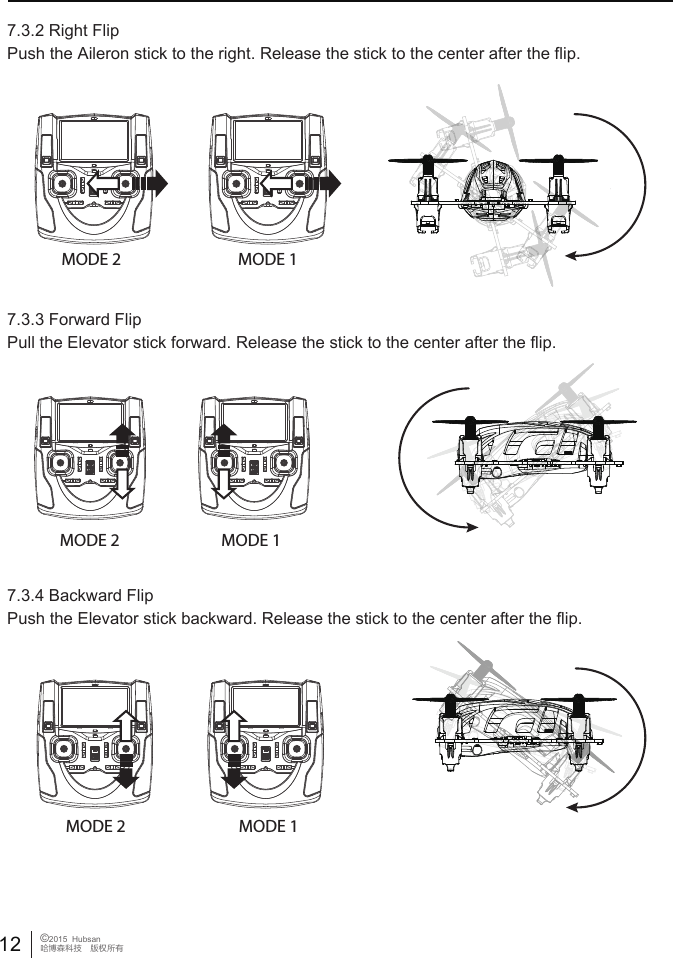 7.3.2 Right Flip
Push the Aileron stick to the right. Release the stick to the center after the flip.

MODE 2
MODE 1

7.3.3 Forward Flip
Pull the Elevator stick forward. Release the stick to the center after the flip.

MODE 2
MODE 1

7.3.4 Backward Flip
Push the Elevator stick backward. Release the stick to the center after the flip.

MODE 2
MODE 1

12
©2015 Hubsan
哈博森科技 版权所有